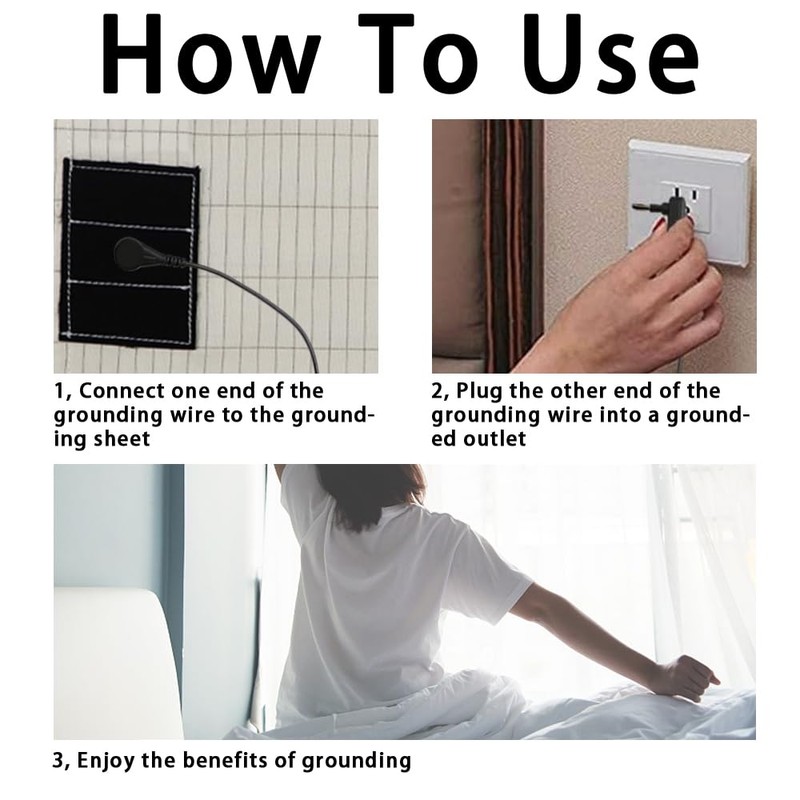 How To Use

1, Connect one end of the grounding wire to the grounding sheet

2, Plug the other end of the grounding wire into a grounded outlet

3, Enjoy the benefits of grounding