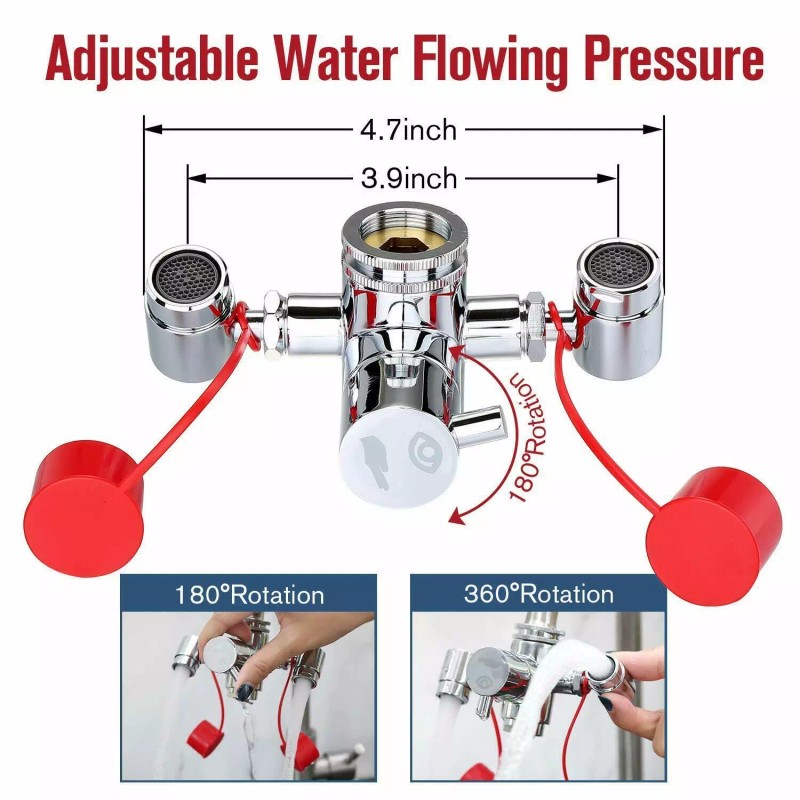 Adjustable Water Flowing Pressure

4.7inch

3.9inch

180°Rotation

180°Rotation

360°Rotation