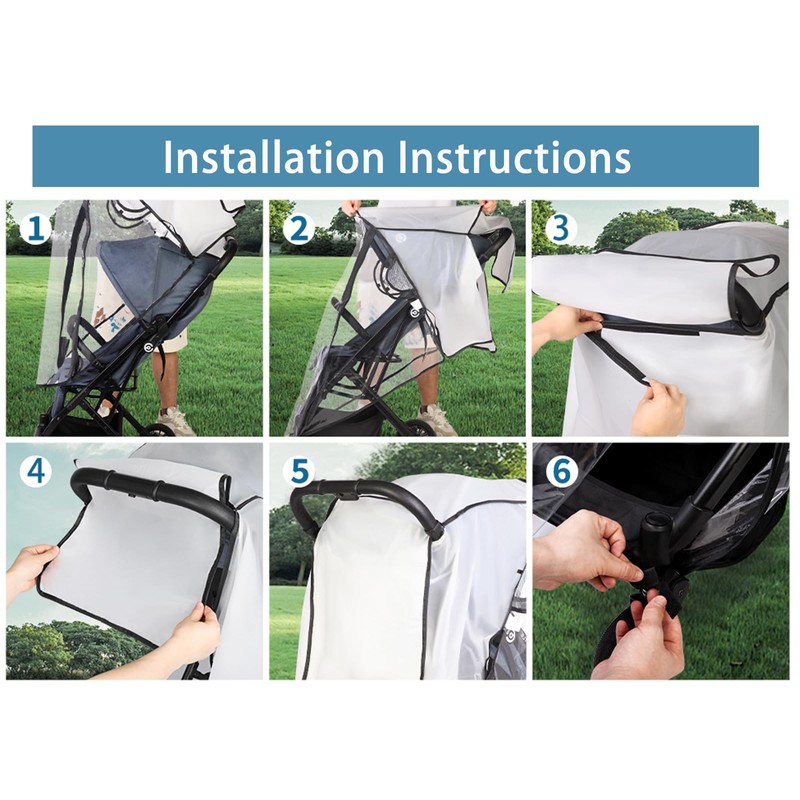 Installation Instructions

1

2

3

4

5

6