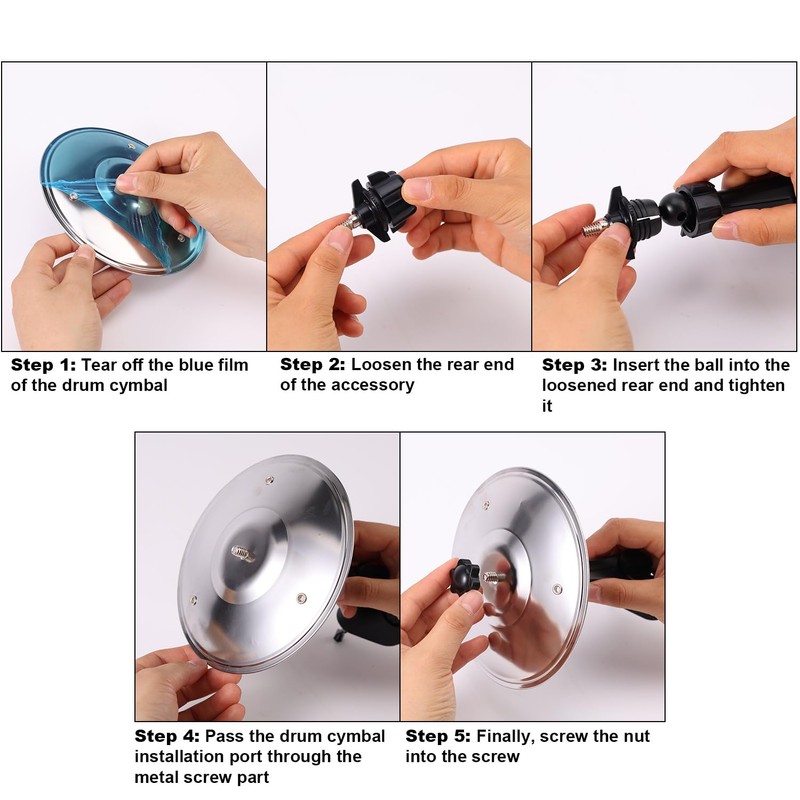 Step 1: Tear off the blue film of the drum cymbal

Step 2: Loosen the rear end of the accessory

Step 3: Insert the ball into the loosened rear end and tighten it

Step 4: Pass the drum cymbal installation port through the metal screw part

Step 5: Finally, screw the nut into the screw