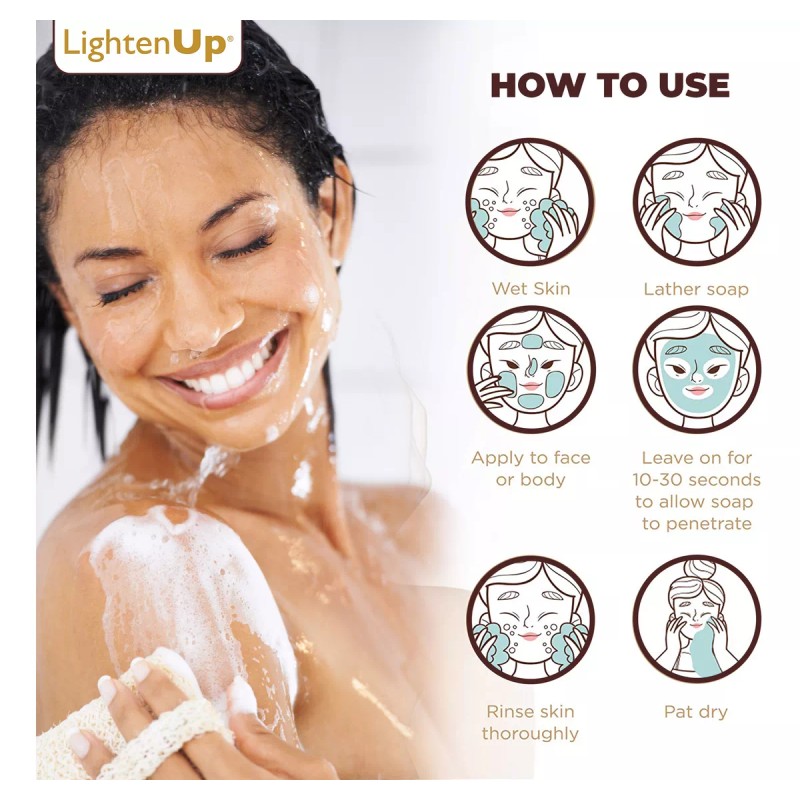 LightenUp®

HOW TO USE

Wet Skin

Lather soap

Apply to face or body

Leave on for 10-30 seconds to allow soap to penetrate

Rinse skin thoroughly

Pat dry