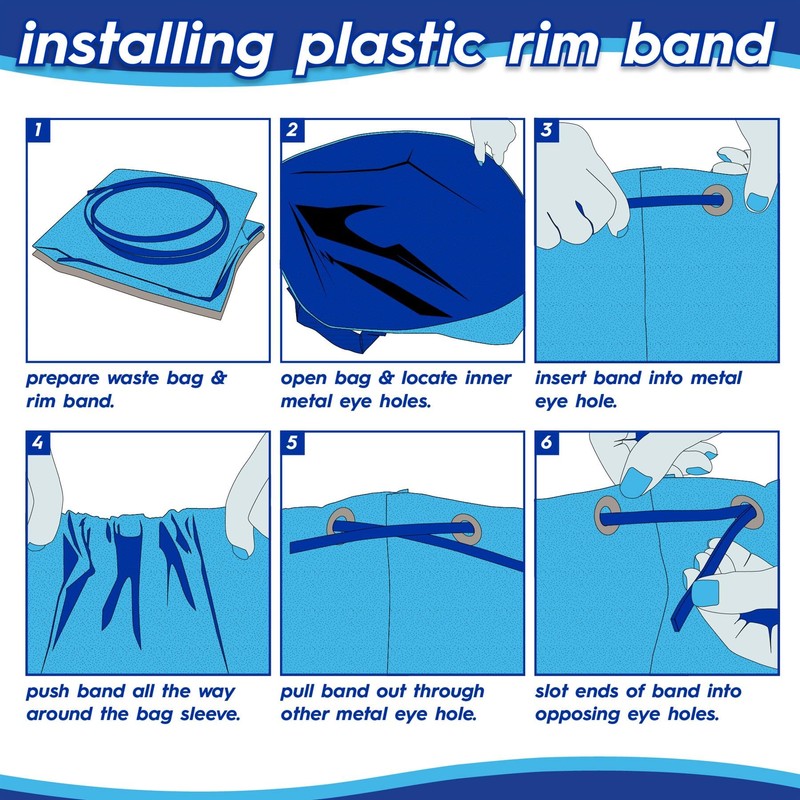 installing plastic rim band

1

prepare waste bag & rim band.

2

open bag & locate inner metal eye holes.

3

insert band into metal eye hole.

4

push band all the way around the bag sleeve.

5

pull band out through other metal eye hole.

6

slot ends of band into opposing eye holes.