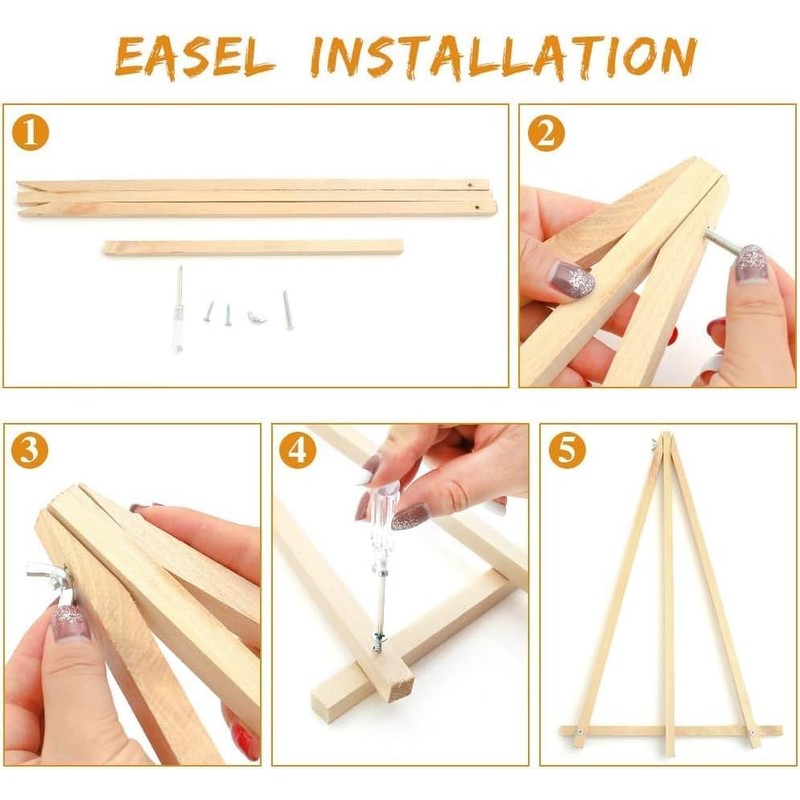 EASEL INSTALLATION

1

2

3

4

5