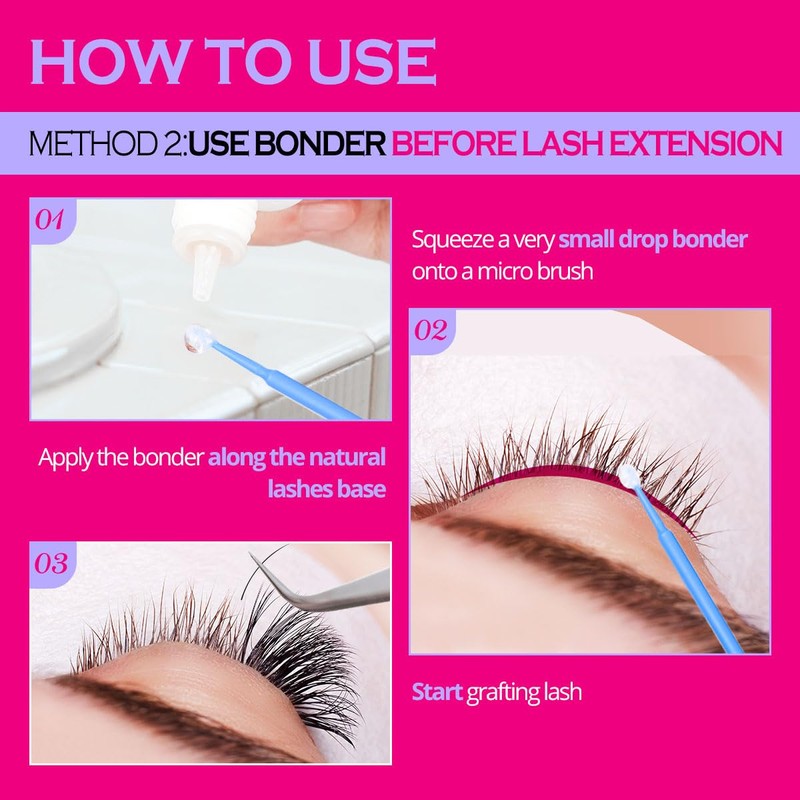 HOW TO USE

METHOD 2:USE BONDER BEFORE LASH EXTENSION

01

Squeeze a very small drop bonder onto a micro brush

02

Apply the bonder along the natural lashes base

03

Start grafting lash