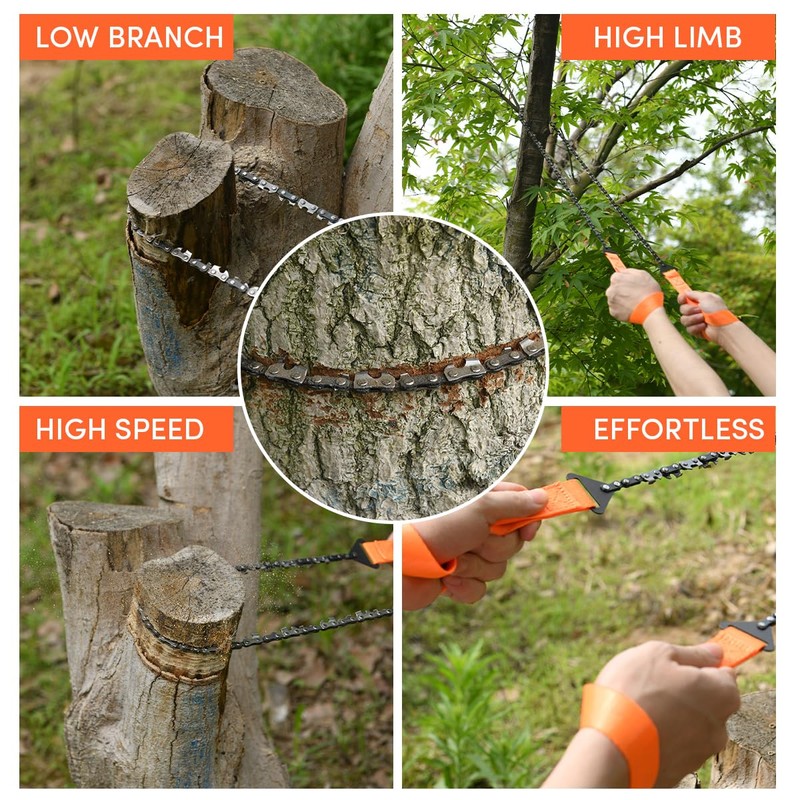 LOW BRANCH

HIGH LIMB

HIGH SPEED

EFFORTLESS