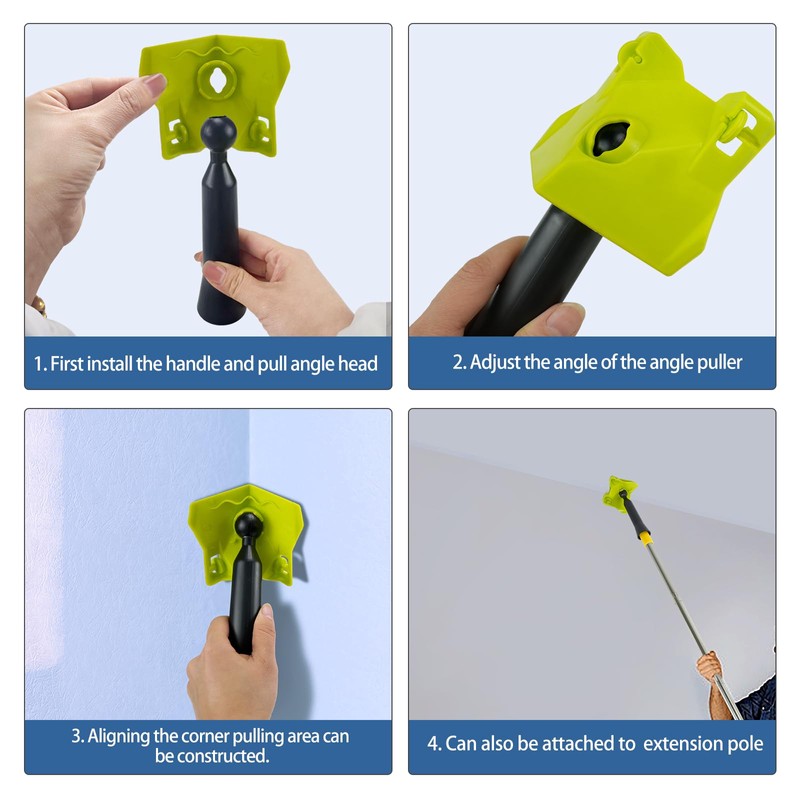 1. First install the handle and pull angle head

2. Adjust the angle of the angle puller

3. Aligning the corner pulling area can be constructed.

4. Can also be attached to extension pole