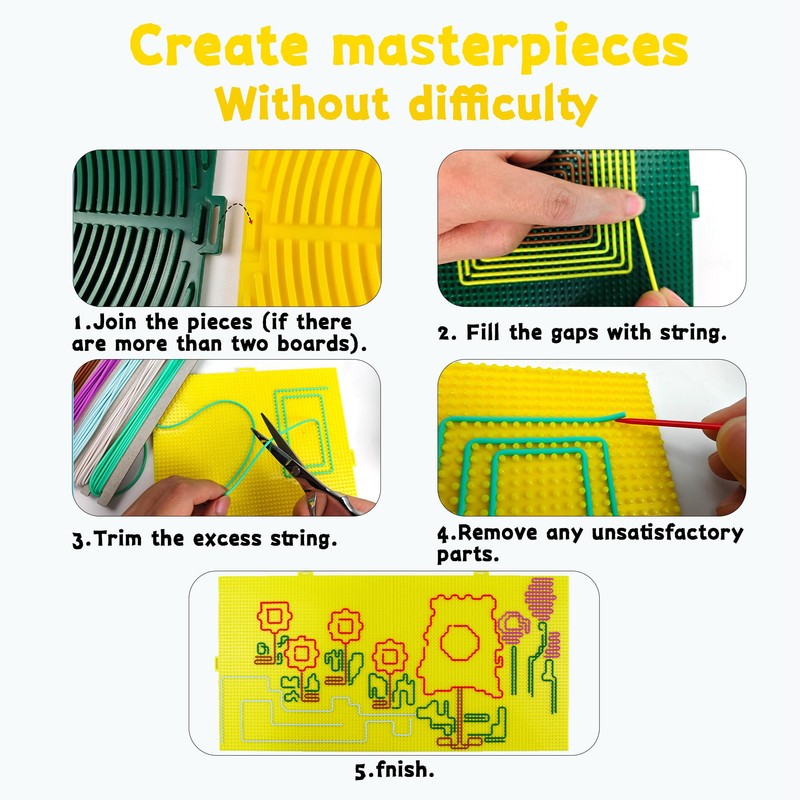 Create masterpieces
Without difficulty

1.Join the pieces (if there are more than two boards).

2. Fill the gaps with string.

3.Trim the excess string.

4.Remove any unsatisfactory parts.

5.fnish.