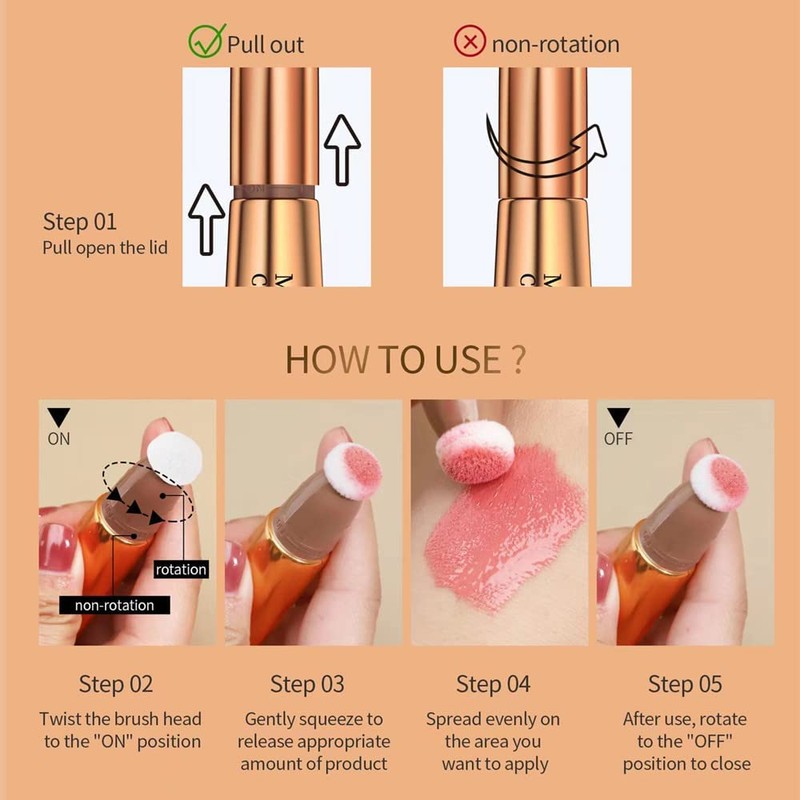 Pull out

non-rotation

Step 01
Pull open the lid

HOW TO USE ?

ON

rotation

non-rotation

OFF

Step 02
Twist the brush head to the "ON" position

Step 03
Gently squeeze to release appropriate amount of product

Step 04
Spread evenly on the area you want to apply

Step 05
After use, rotate to the "OFF" position to close