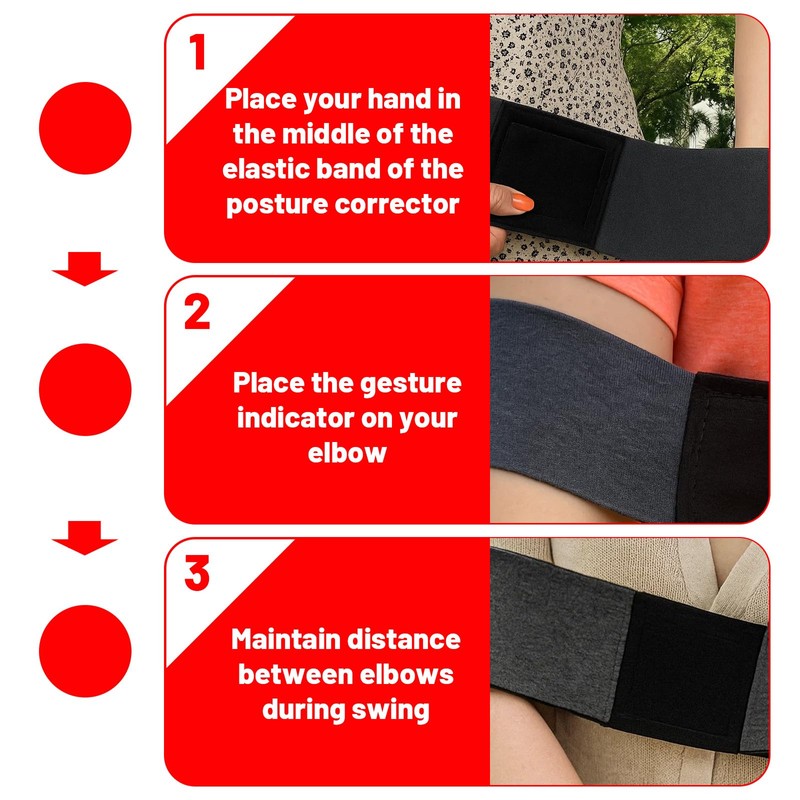 1

Place your hand in the middle of the elastic band of the posture corrector

2

Place the gesture indicator on your elbow

3

Maintain distance between elbows during swing