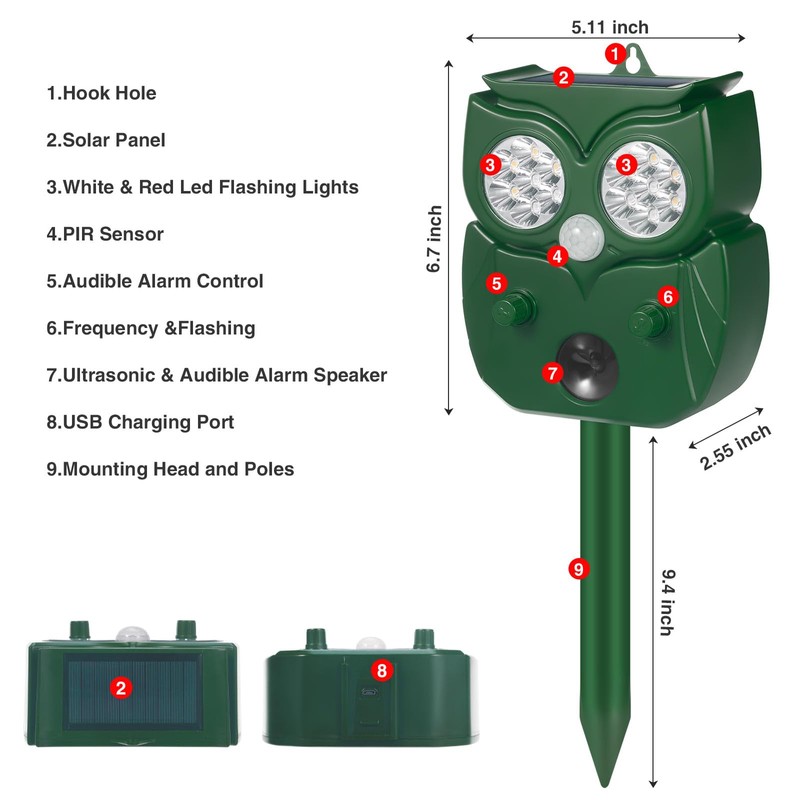 1.Hook Hole

2.Solar Panel

3.White & Red Led Flashing Lights

4.PIR Sensor

5.Audible Alarm Control

6.Frequency &Flashing

7.Ultrasonic & Audible Alarm Speaker

8.USB Charging Port

9.Mounting Head and Poles

5.11 inch

1

2

3

3

4

5

6

7

6.7 inch

2.55 inch

9

9.4 inch

2

8