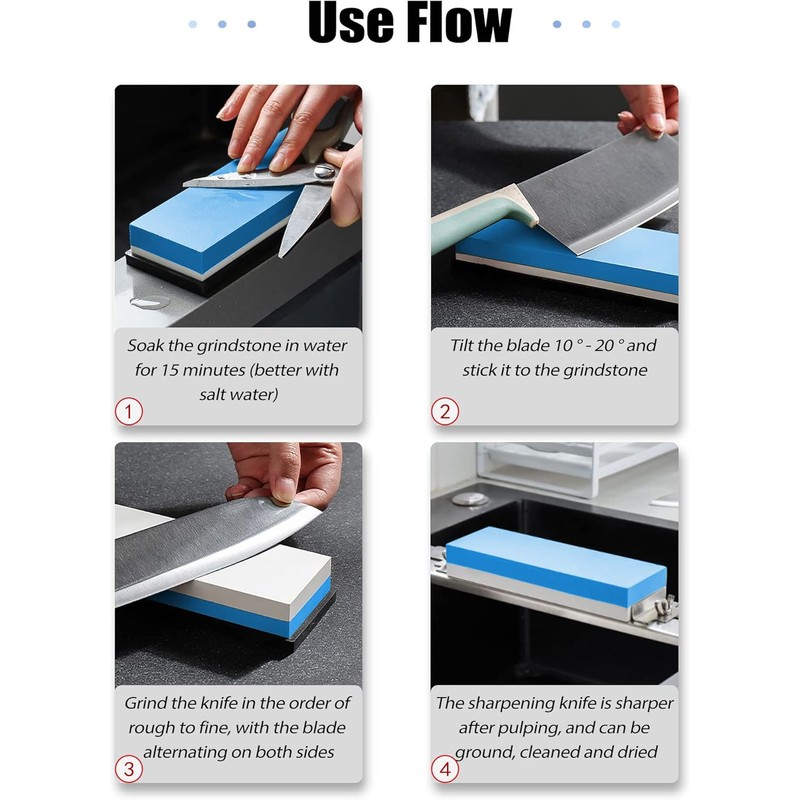 Use Flow

Soak the grindstone in water for 15 minutes (better with salt water)

1

Tilt the blade 10 ° - 20 ° and stick it to the grindstone

2

Grind the knife in the order of rough to fine, with the blade alternating on both sides

3

The sharpening knife is sharper after pulping, and can be ground, cleaned and dried

4