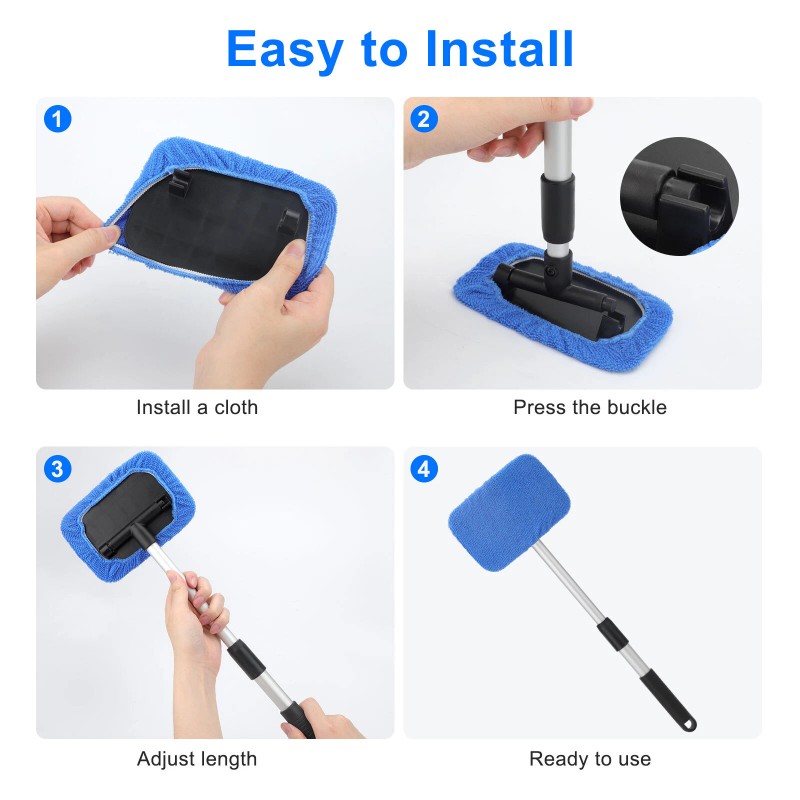 Easy to Install

1

Install a cloth

2

Press the buckle

3

Adjust length

4

Ready to use