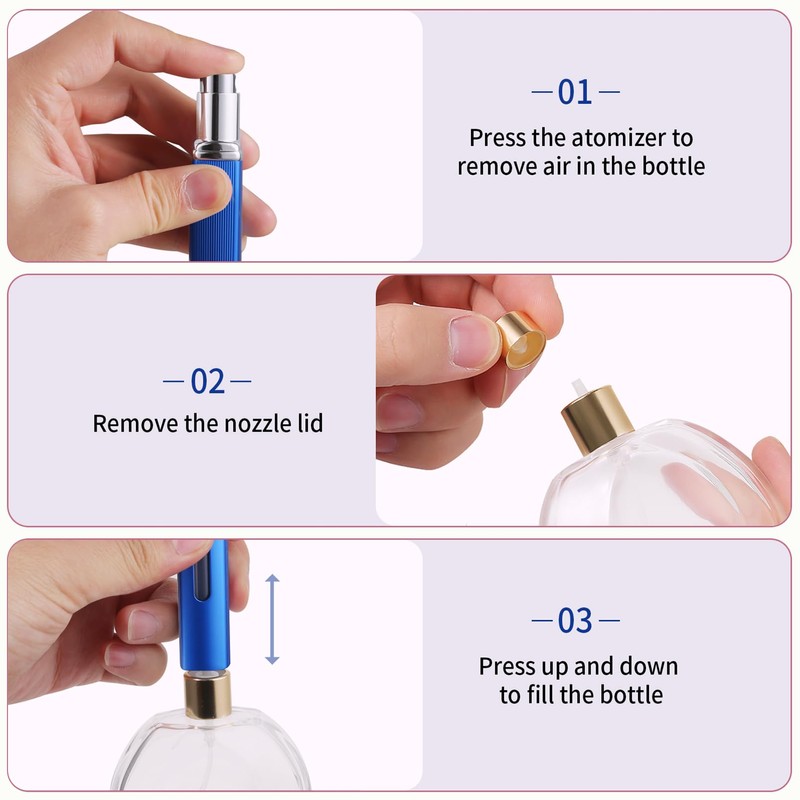 —01—

Press the atomizer to remove air in the bottle

—02—

Remove the nozzle lid

—03—

Press up and down to fill the bottle