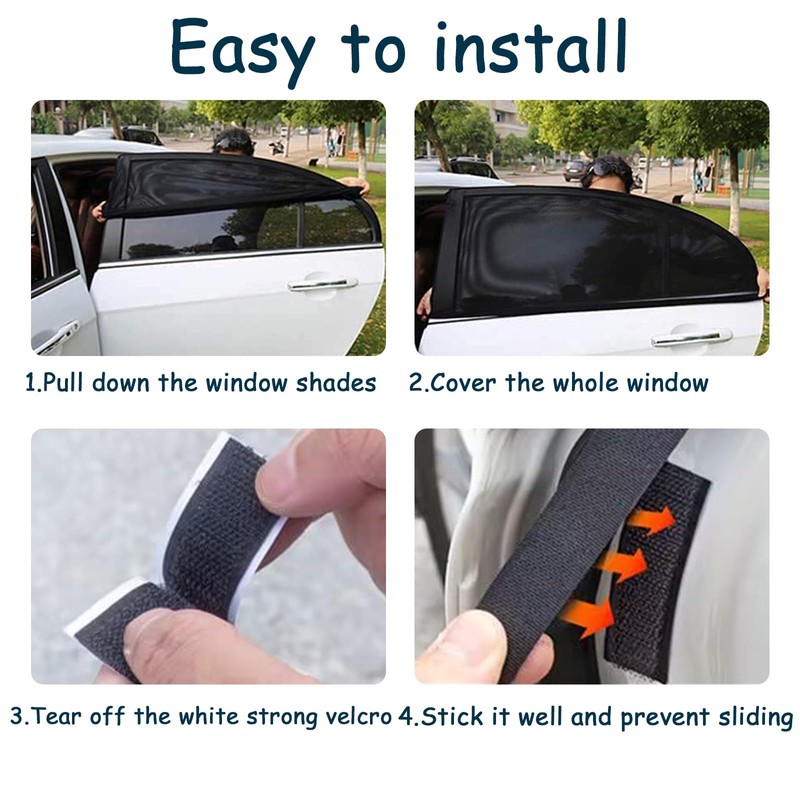 Easy to install

1.Pull down the window shades

2.Cover the whole window

3.Tear off the white strong velcro

4.Stick it well and prevent sliding