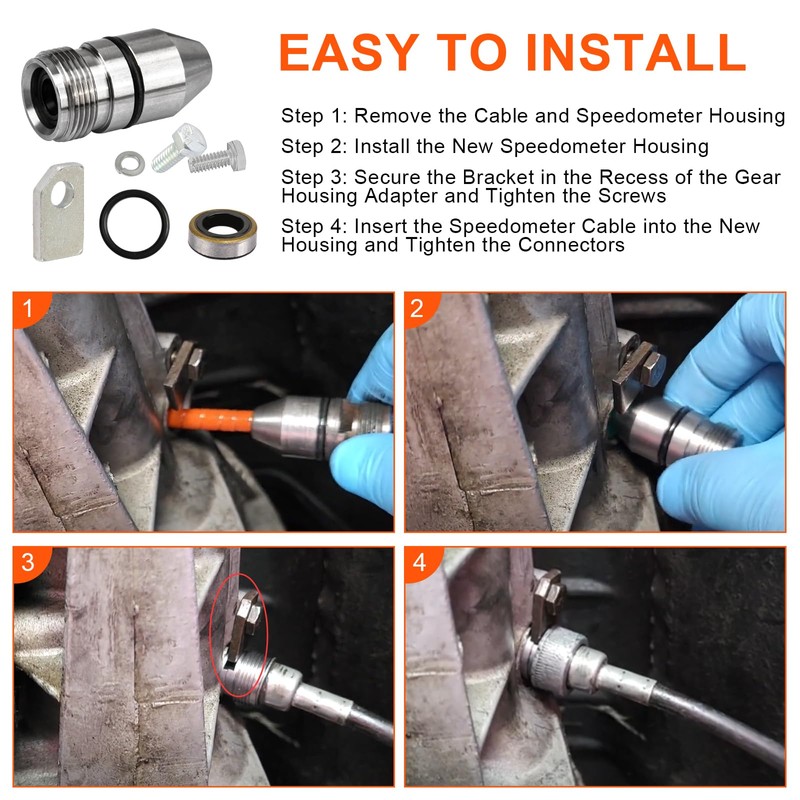 EASY TO INSTALL

Step 1: Remove the Cable and Speedometer Housing

Step 2: Install the New Speedometer Housing

Step 3: Secure the Bracket in the Recess of the Gear Housing Adapter and Tighten the Screws

Step 4: Insert the Speedometer Cable into the New Housing and Tighten the Connectors

1

2

3

4