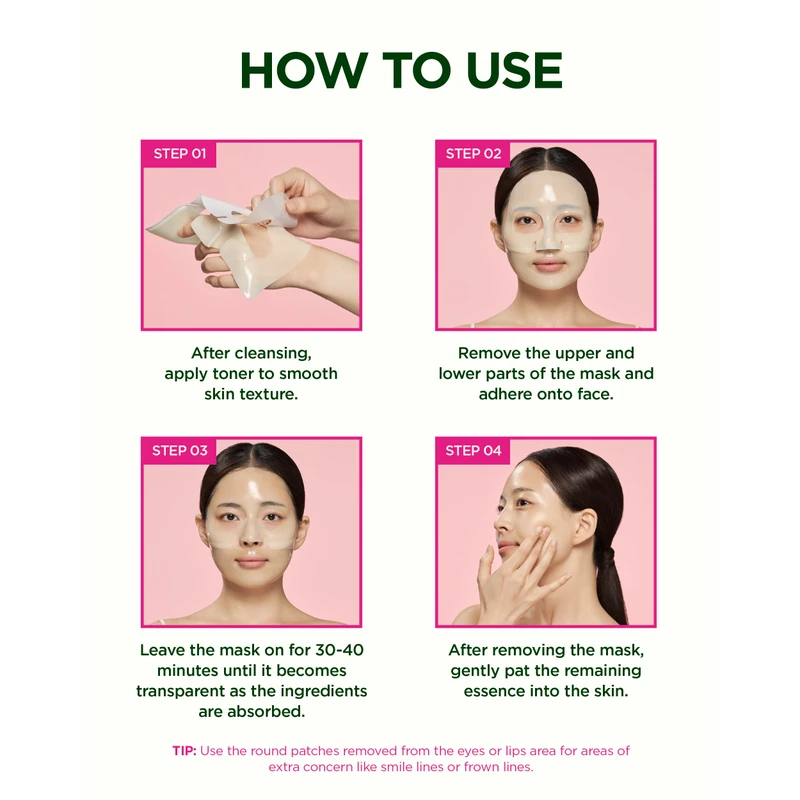 HOW TO USE

STEP 01

After cleansing, apply toner to smooth skin texture.

STEP 02

Remove the upper and lower parts of the mask and adhere onto face.

STEP 03

Leave the mask on for 30-40 minutes until it becomes transparent as the ingredients are absorbed.

STEP 04

After removing the mask, gently pat the remaining essence into the skin.

TIP: Use the round patches removed from the eyes or lips area for areas of extra concern like smile lines or frown lines.