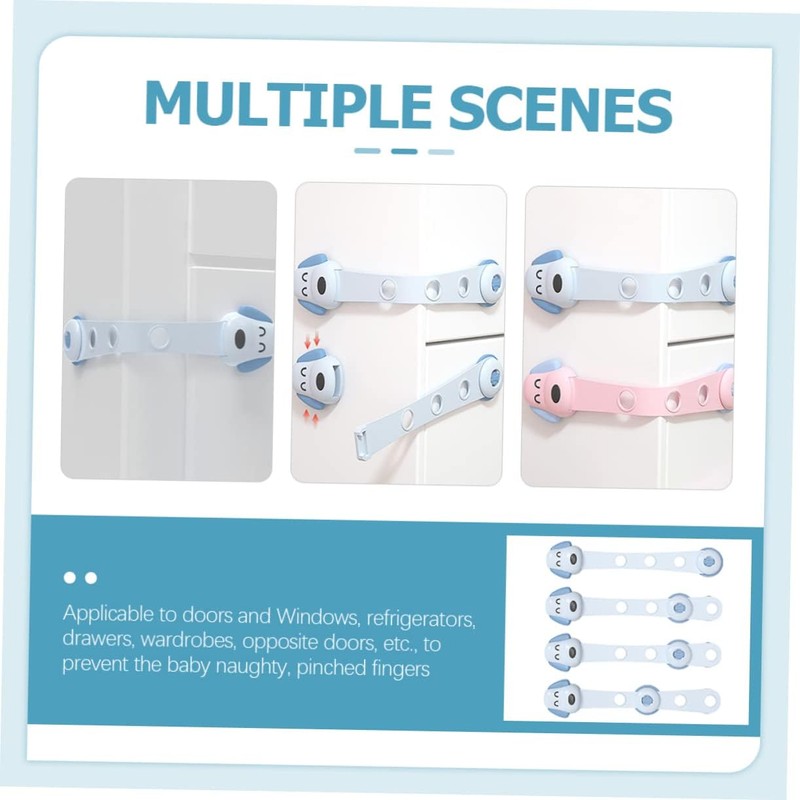 MULTIPLE SCENES

Applicable to doors and Windows, refrigerators, drawers, wardrobes, opposite doors, etc., to prevent the baby naughty, pinched fingers