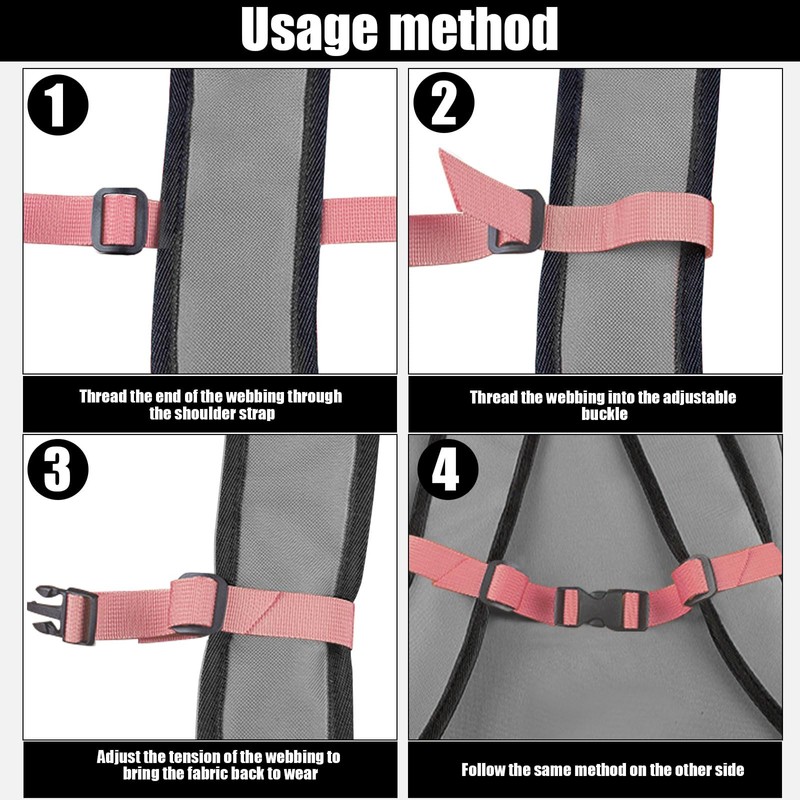 Usage method

1

Thread the end of the webbing through the shoulder strap

2

Thread the webbing into the adjustable buckle

3

Adjust the tension of the webbing to bring the fabric back to wear

4

Follow the same method on the other side