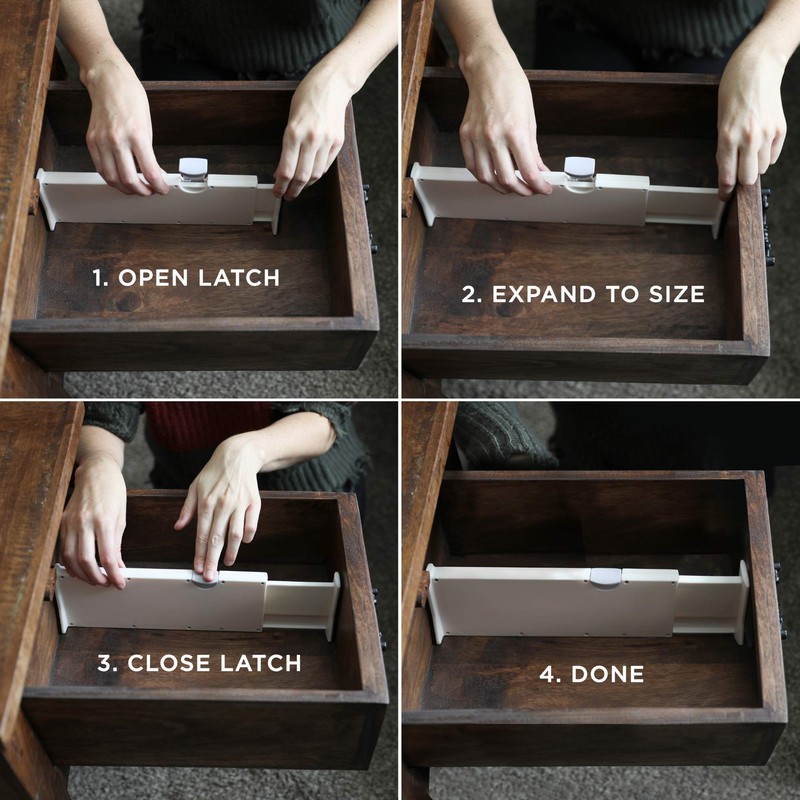 1. OPEN LATCH

2. EXPAND TO SIZE

3. CLOSE LATCH

4. DONE