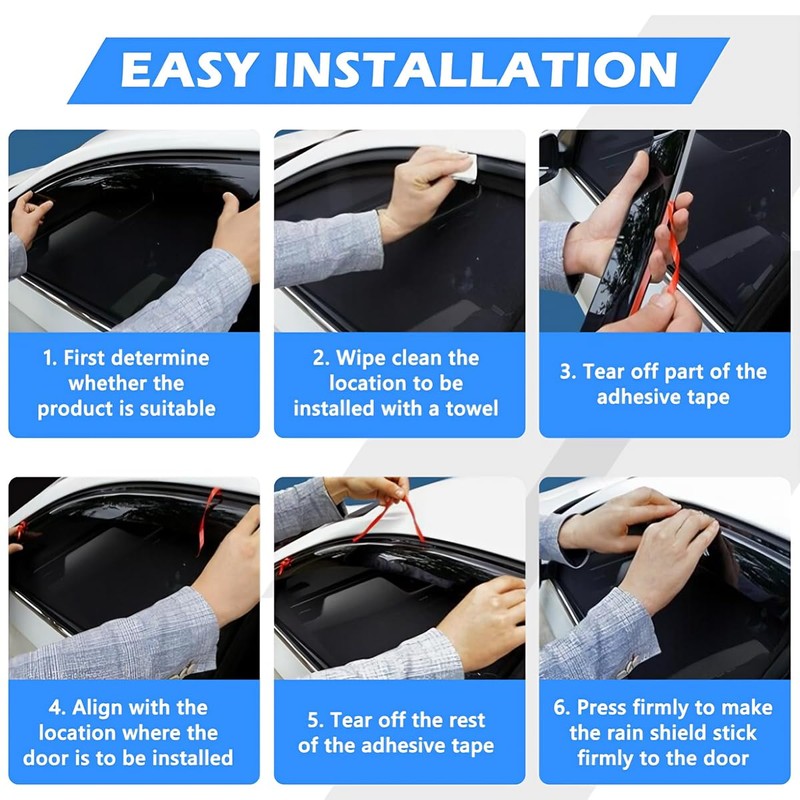 EASY INSTALLATION

1. First determine whether the product is suitable

2. Wipe clean the location to be installed with a towel

3. Tear off part of the adhesive tape

4. Align with the location where the door is to be installed

5. Tear off the rest of the adhesive tape

6. Press firmly to make the rain shield stick firmly to the door