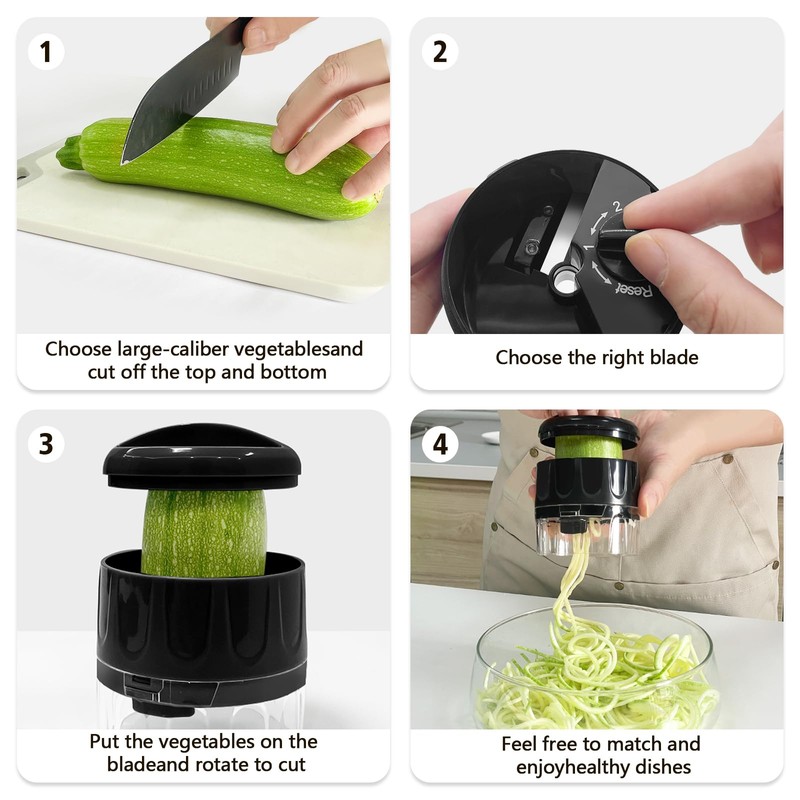 1

Choose large-caliber vegetablesand cut off the top and bottom

2

2
1
Reset

Choose the right blade

3

Put the vegetables on the bladeand rotate to cut

4

Feel free to match and enjoyhealthy dishes