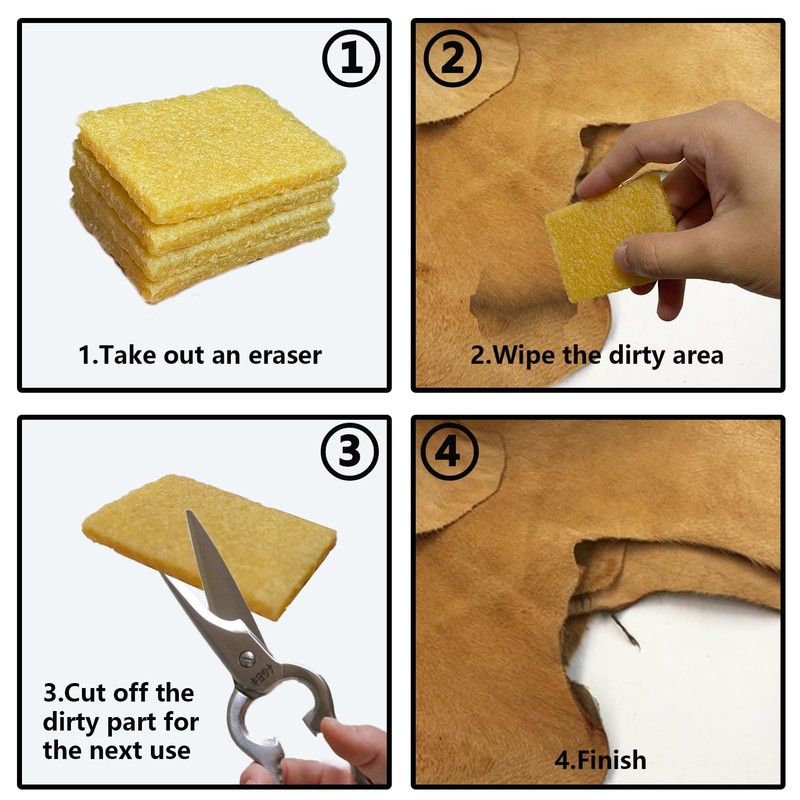 ①

1.Take out an eraser

②

2.Wipe the dirty area

③

3.Cut off the dirty part for the next use

④

4.Finish