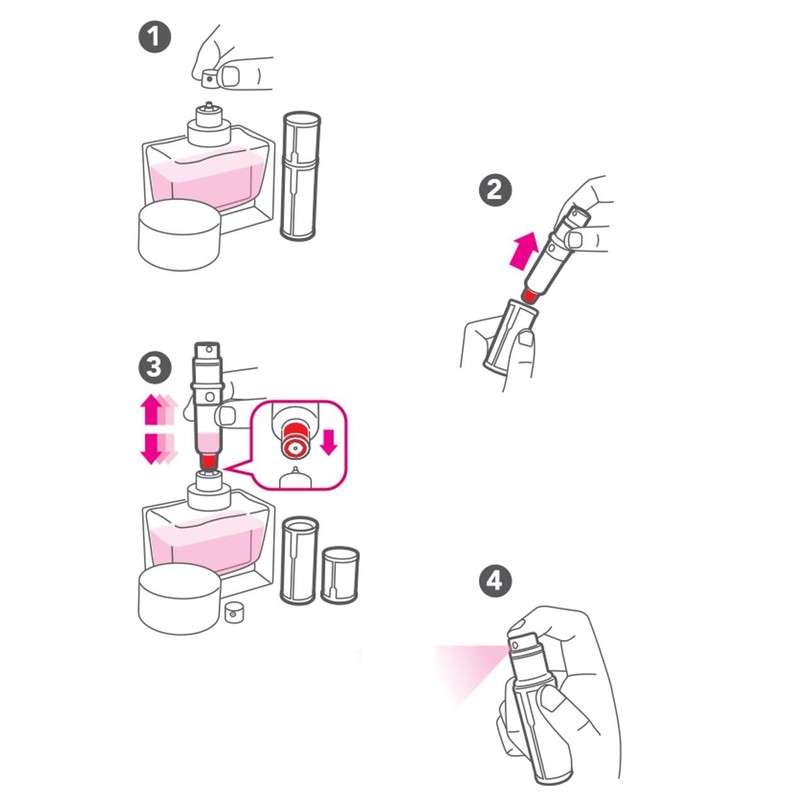 1

2

3

4