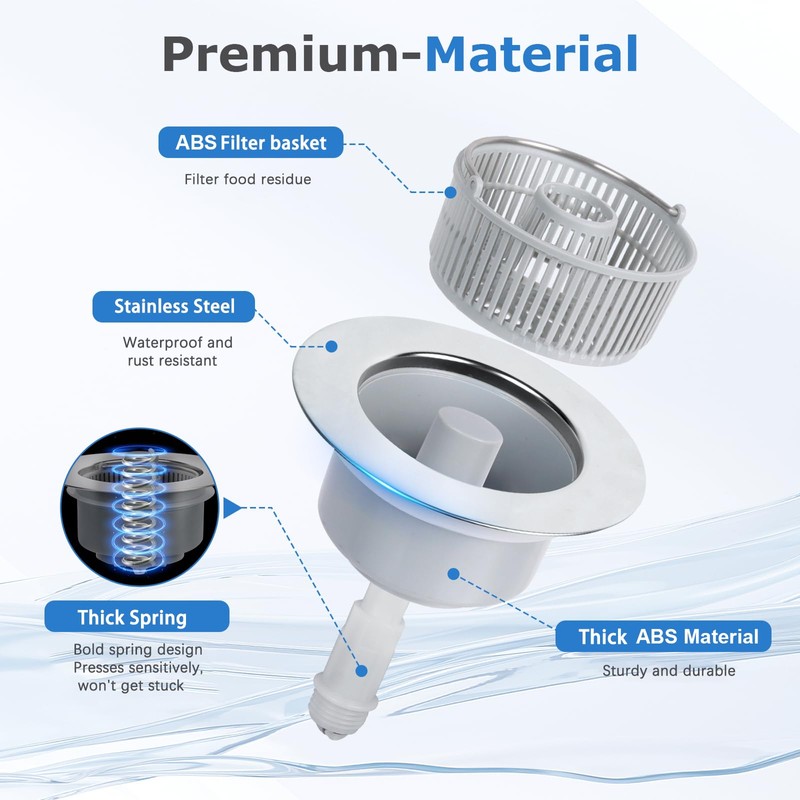 Premium-Material

ABS Filter basket

Filter food residue

Stainless Steel

Waterproof and rust resistant

Thick Spring

Bold spring design
Presses sensitively, won't get stuck

Thick ABS Material

Sturdy and durable