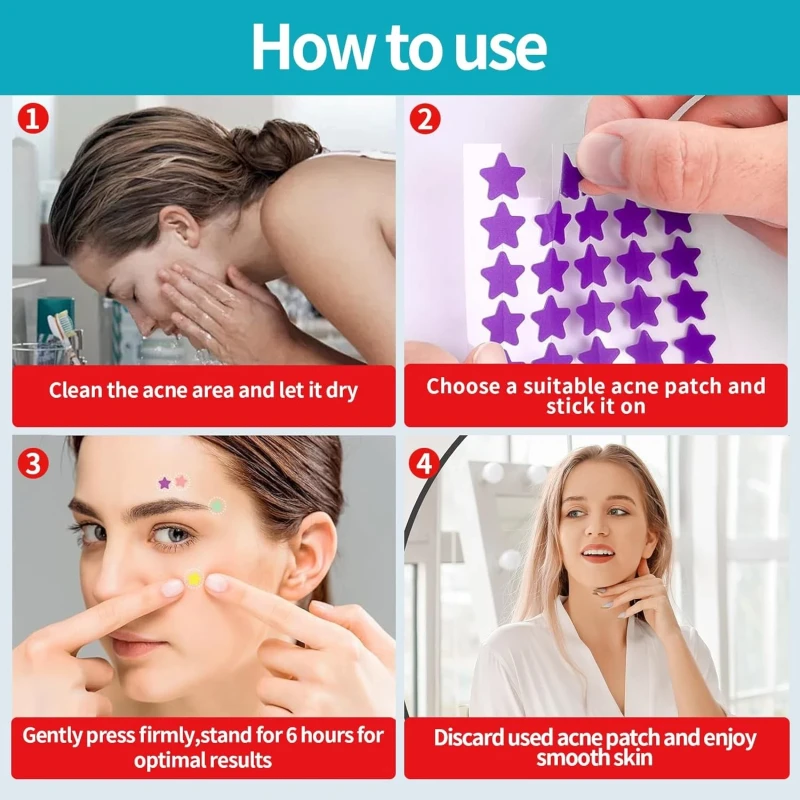 How to use

1

Clean the acne area and let it dry

2

Choose a suitable acne patch and stick it on

3

Gently press firmly,stand for 6 hours for optimal results

4

Discard used acne patch and enjoy smooth skin