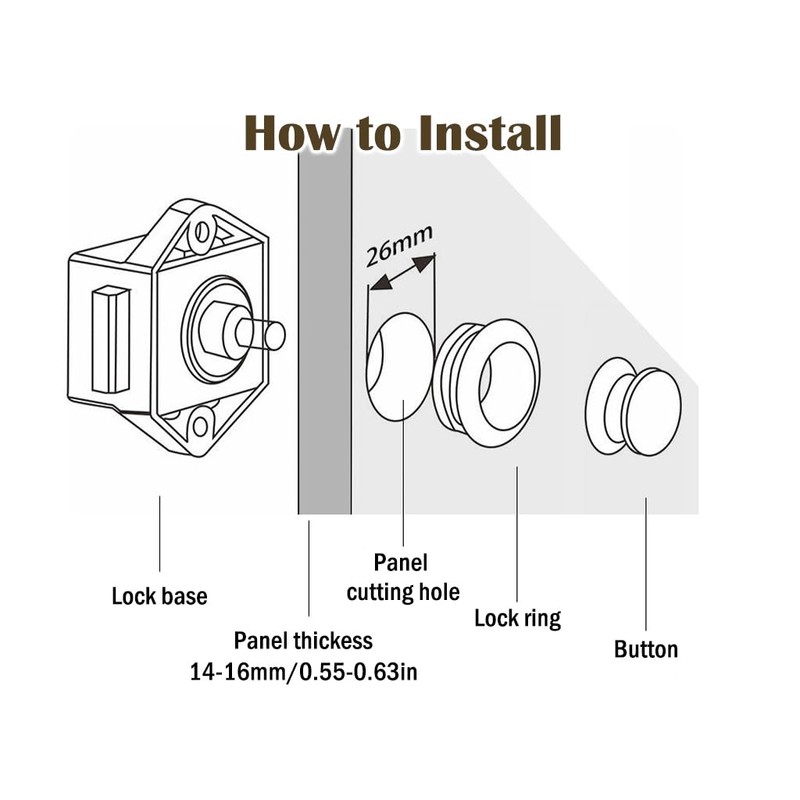 How to Install

26mm

Lock base

Panel thickess
14-16mm/0.55-0.63in

Panel
cutting hole

Lock ring

Button