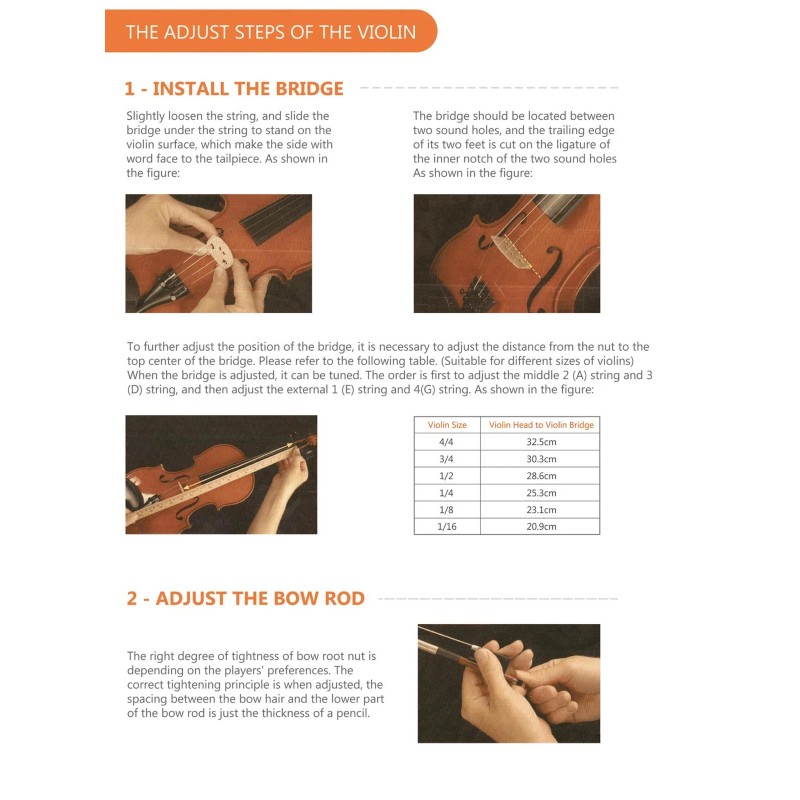 THE ADJUST STEPS OF THE VIOLIN

1 - INSTALL THE BRIDGE

Slightly loosen the string, and slide the bridge under the string to stand on the violin surface, which make the side with word face to the tailpiece. As shown in the figure:

The bridge should be located between two sound holes, and the trailing edge of its two feet is cut on the ligature of the inner notch of the two sound holes As shown in the figure:

To further adjust the position of the bridge, it is necessary to adjust the distance from the nut to the top center of the bridge. Please refer to the following table. (Suitable for different sizes of violins) When the bridge is adjusted, it can be tuned. The order is first to adjust the middle 2 (A) string and 3 (D) string, and then adjust the external 1 (E) string and 4(G) string. As shown in the figure:

| Violin Size | Violin Head to Violin Bridge |
|---|---|
| 4/4 | 32.5cm |
| 3/4 | 30.3cm |
| 1/2 | 28.6cm |
| 1/4 | 25.3cm |
| 1/8 | 23.1cm |
| 1/16 | 20.9cm |

2 - ADJUST THE BOW ROD

The right degree of tightness of bow root nut is depending on the players' preferences. The correct tightening principle is when adjusted, the spacing between the bow hair and the lower part of the bow rod is just the thickness of a pencil.