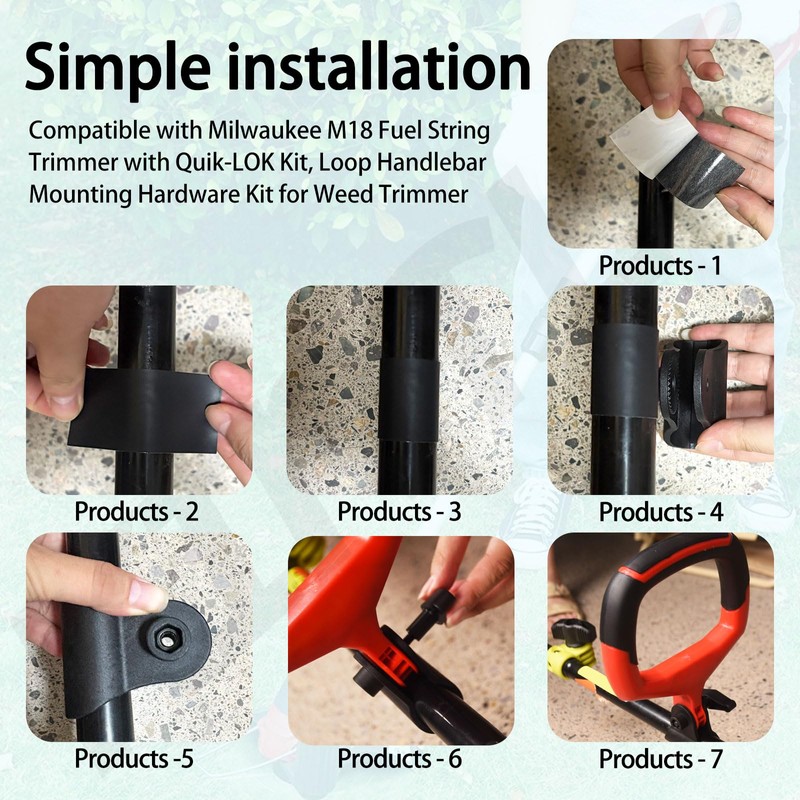 Simple installation

Compatible with Milwaukee M18 Fuel String Trimmer with Quik-LOK Kit, Loop Handlebar Mounting Hardware Kit for Weed Trimmer

Products - 1

Products - 2

Products - 3

Products - 4

Products -5

Products - 6

Products - 7