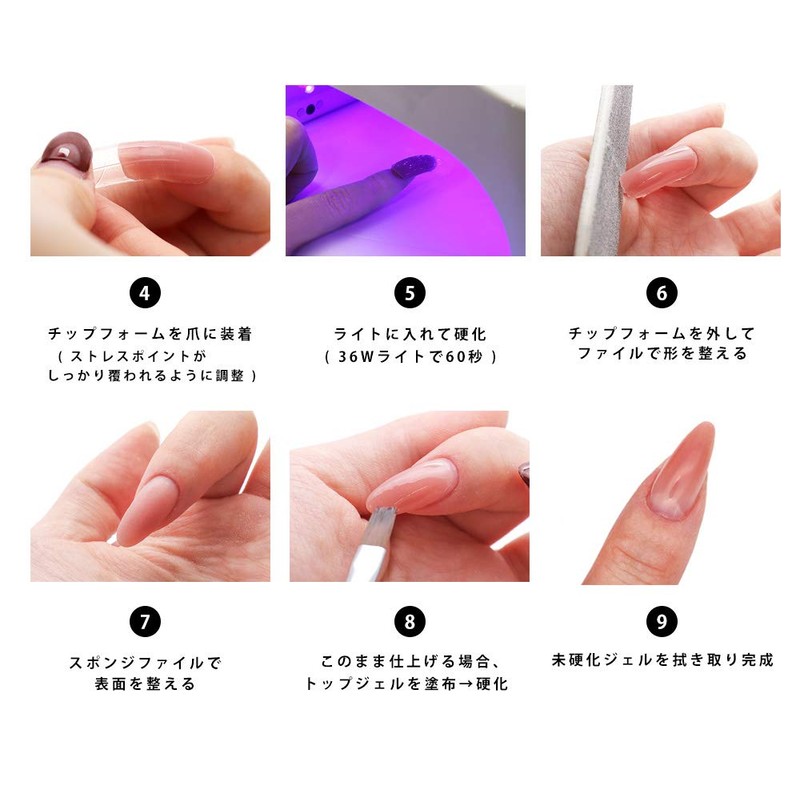 4

チップフォームを爪に装着
（ストレスポイントが
しっかり覆われるように調整）

5

ライトに入れて硬化
（36Wライトで60秒）

6

チップフォームを外して
ファイルで形を整える

7

スポンジファイルで
表面を整える

8

このまま仕上げる場合、
トップジェルを塗布→硬化

9

未硬化ジェルを拭き取り完成