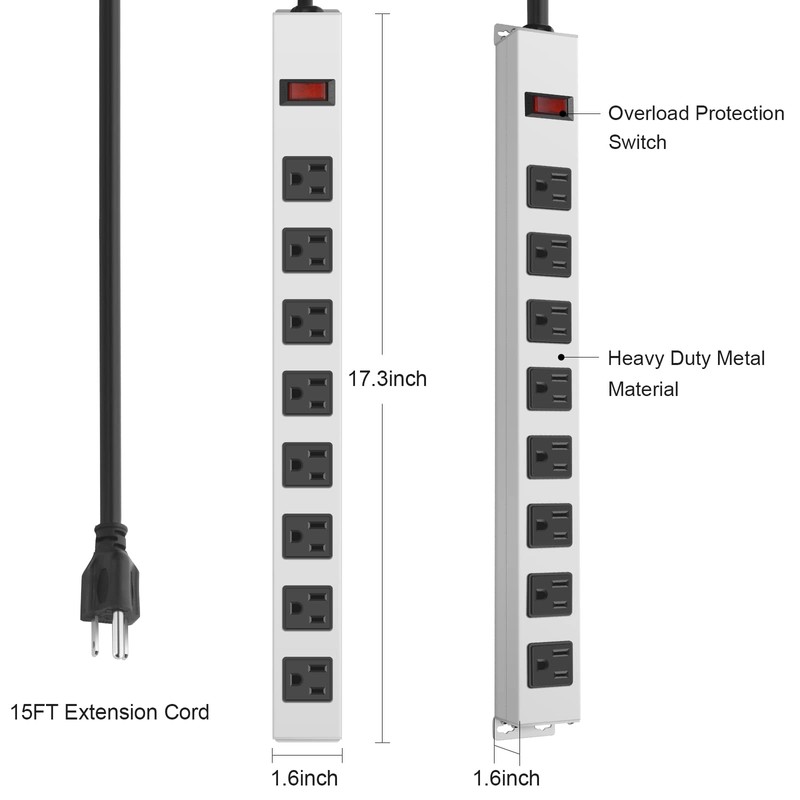 Overload Protection Switch

17.3inch

Heavy Duty Metal Material

15FT Extension Cord

1.6inch

1.6inch