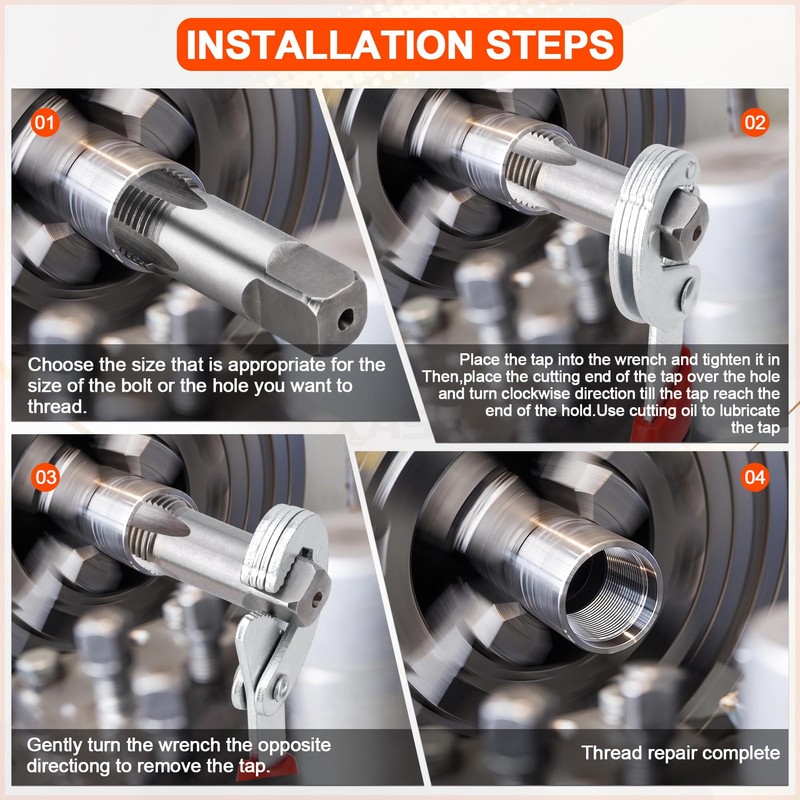 INSTALLATION STEPS

01

Choose the size that is appropriate for the size of the bolt or the hole you want to thread.

02

Place the tap into the wrench and tighten it in Then,place the cutting end of the tap over the hole and turn clockwise direction till the tap reach the end of the hold.Use cutting oil to lubricate the tap

03

Gently turn the wrench the opposite directiong to remove the tap.

04

Thread repair complete