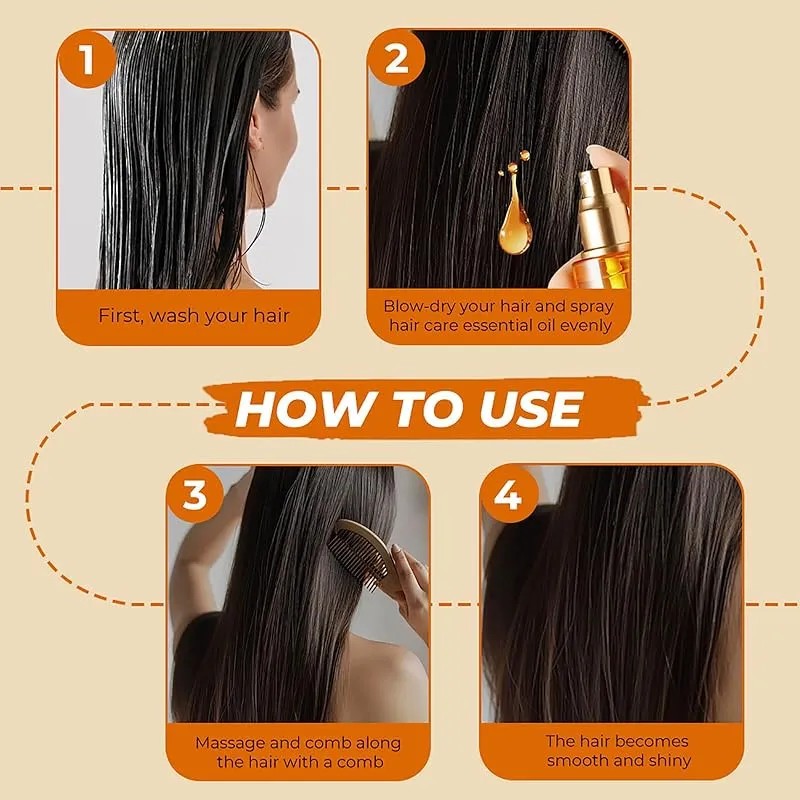 1

First, wash your hair

2

Blow-dry your hair and spray hair care essential oil evenly

HOW TO USE

3

Massage and comb along the hair with a comb

4

The hair becomes smooth and shiny