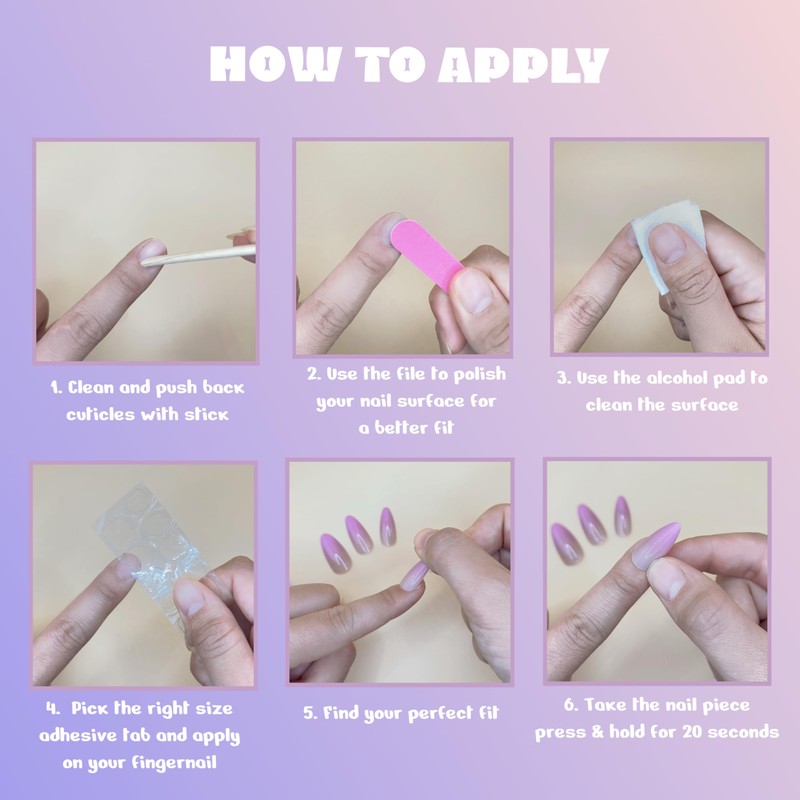 HOW TO APPLY

1. Clean and push back cuticles with stick

2. Use the file to polish your nail surface for a better fit

3. Use the alcohol pad to clean the surface

4. Pick the right size adhesive tab and apply on your fingernail

5. Find your perfect fit

6. Take the nail piece press & hold for 20 seconds