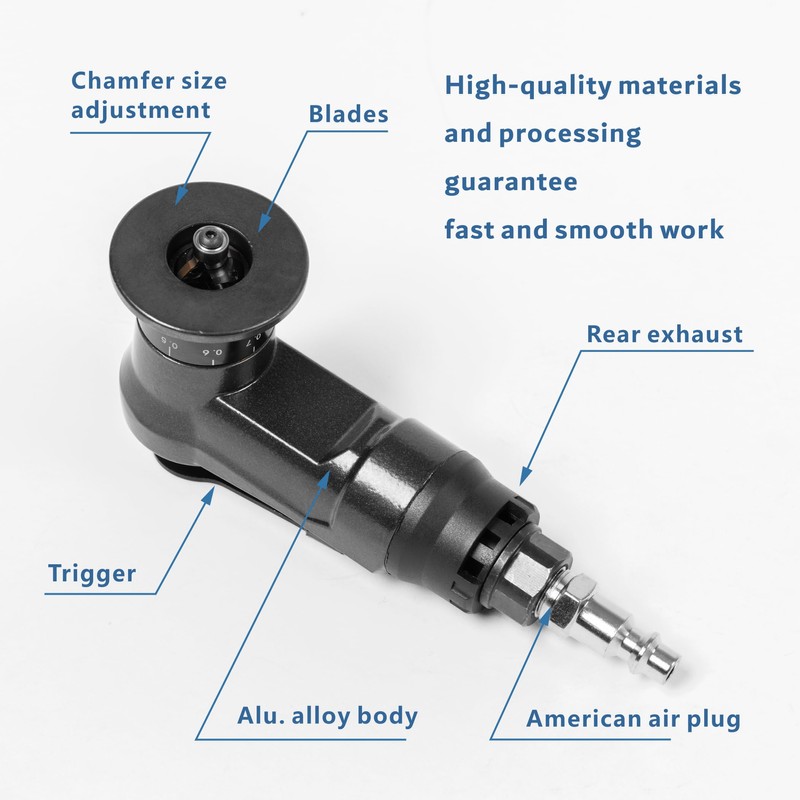 Chamfer size adjustment

Blades

High-quality materials and processing guarantee fast and smooth work

0.5
0.6
0.7

Rear exhaust

Trigger

Alu. alloy body

American air plug