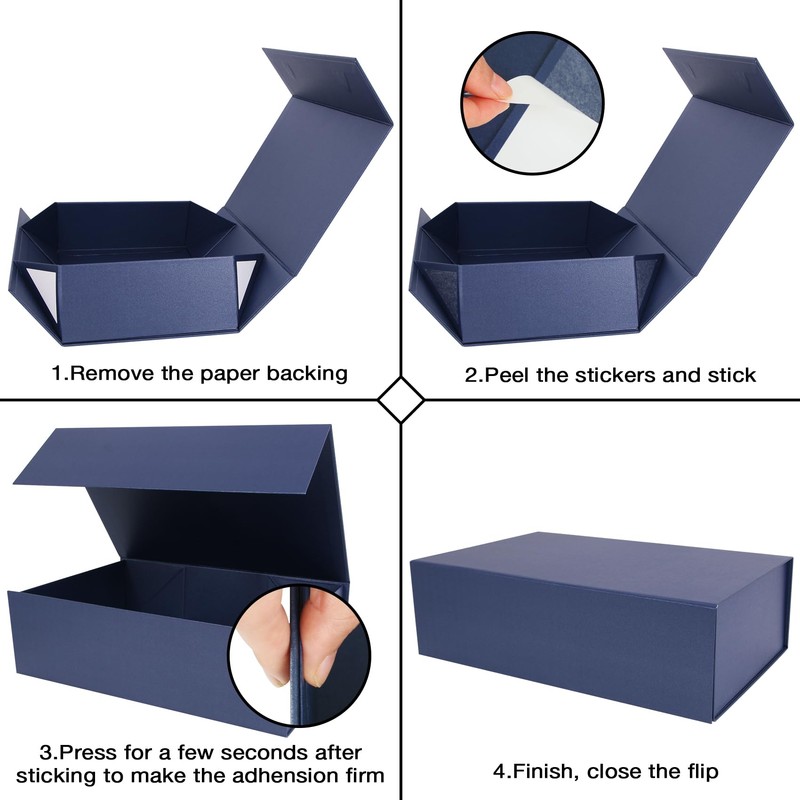 1.Remove the paper backing

2.Peel the stickers and stick

3.Press for a few seconds after sticking to make the adhension firm

4.Finish, close the flip