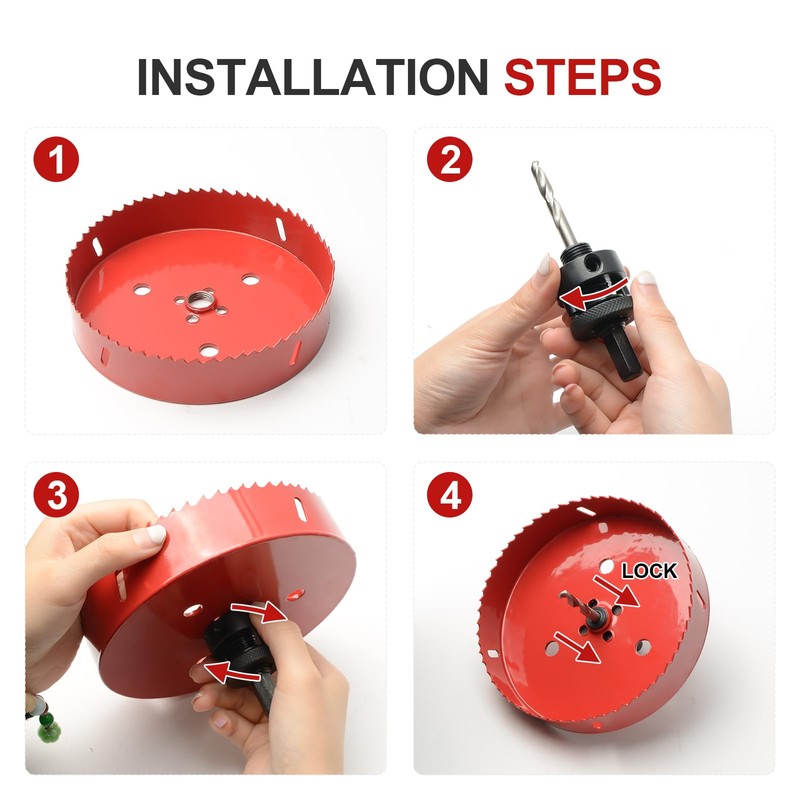 INSTALLATION STEPS

1

2

3

4

LOCK