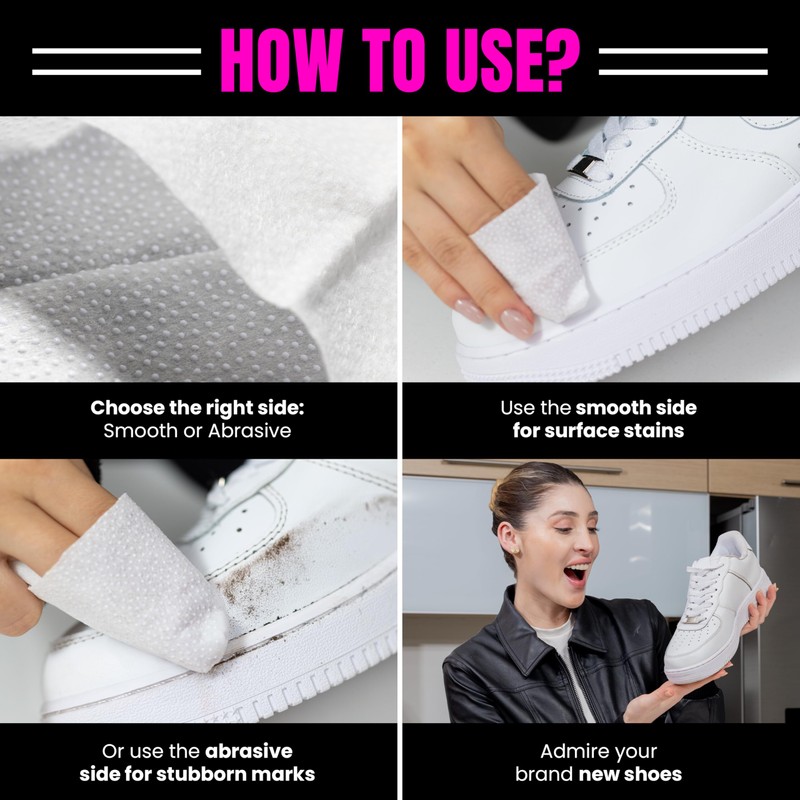 HOW TO USE?

Choose the right side: Smooth or Abrasive

Use the smooth side for surface stains

Or use the abrasive side for stubborn marks

Admire your brand new shoes