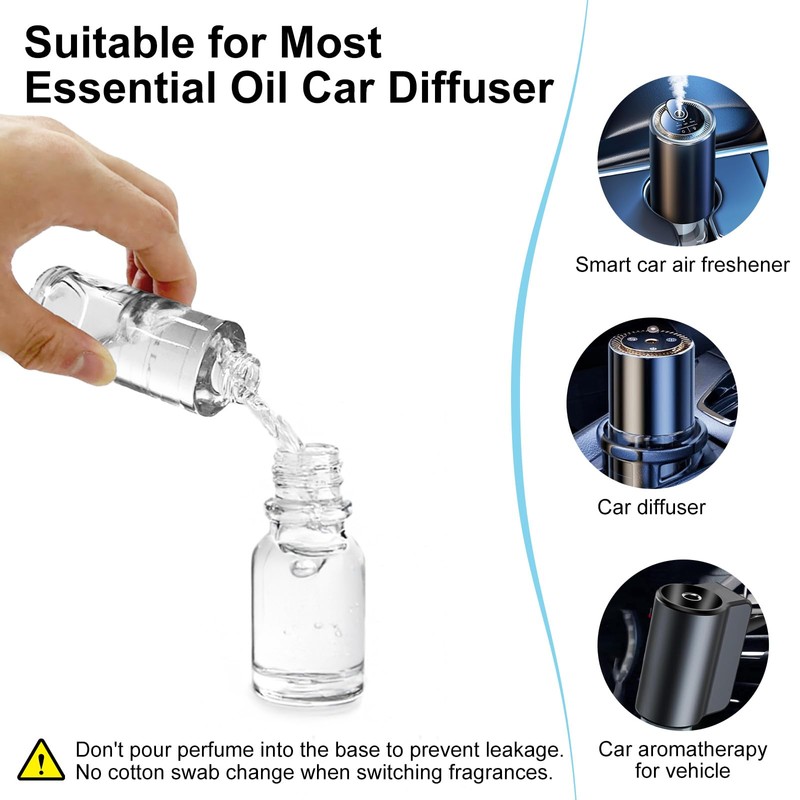 Suitable for Most Essential Oil Car Diffuser

Smart car air freshener

Car diffuser

Car aromatherapy for vehicle

Don't pour perfume into the base to prevent leakage.
No cotton swab change when switching fragrances.