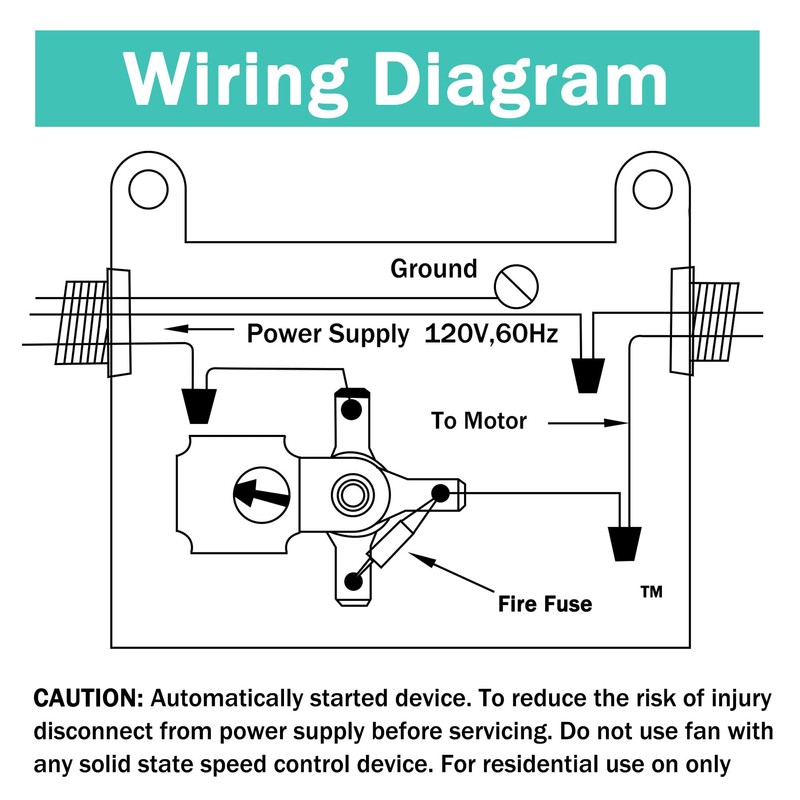 Wiring Diagram

Ground

Power Supply 120V,60Hz

To Motor

Fire Fuse

TM

CAUTION: Automatically started device. To reduce the risk of injury disconnect from power supply before servicing. Do not use fan with any solid state speed control device. For residential use on only