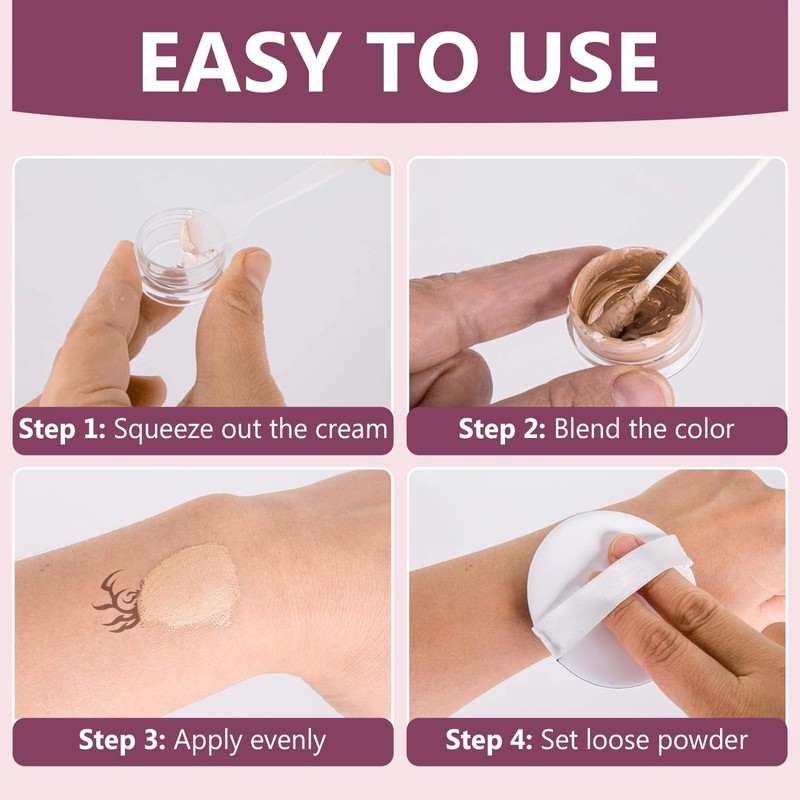 EASY TO USE

Step 1: Squeeze out the cream

Step 2: Blend the color

Step 3: Apply evenly

Step 4: Set loose powder