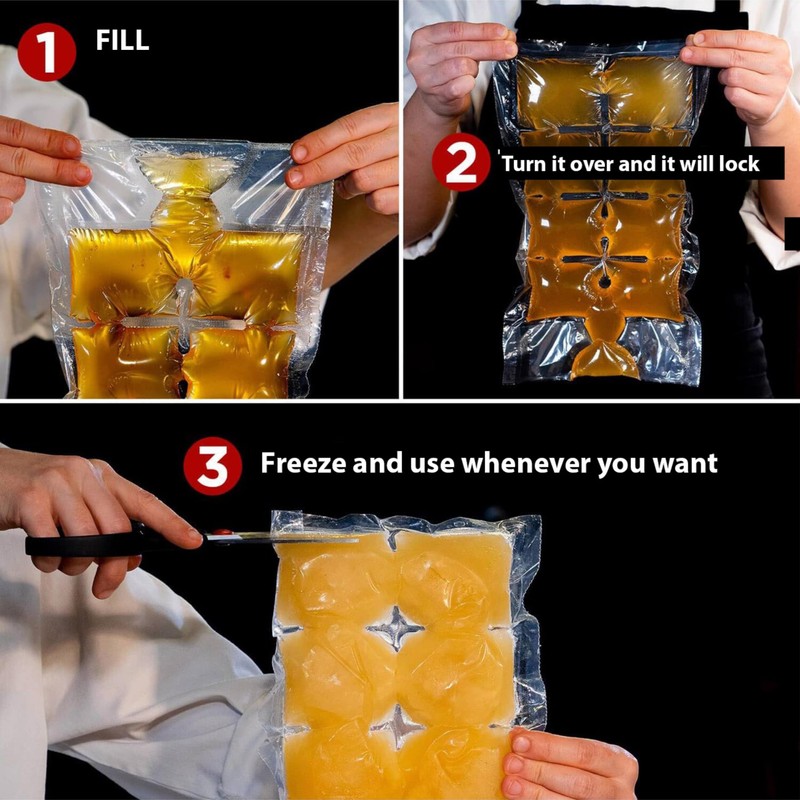 1 FILL

2 Turn it over and it will lock

3 Freeze and use whenever you want