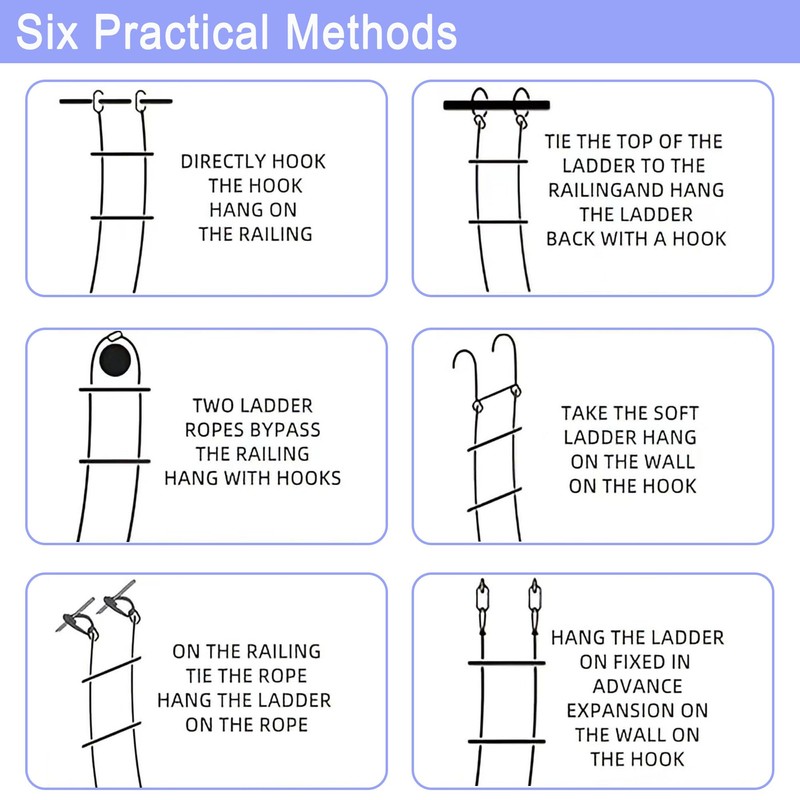 Six Practical Methods

DIRECTLY HOOK THE HOOK HANG ON THE RAILING

TIE THE TOP OF THE LADDER TO THE RAILINGAND HANG THE LADDER BACK WITH A HOOK

TWO LADDER ROPES BYPASS THE RAILING HANG WITH HOOKS

TAKE THE SOFT LADDER HANG ON THE WALL ON THE HOOK

ON THE RAILING TIE THE ROPE HANG THE LADDER ON THE ROPE

HANG THE LADDER ON FIXED IN ADVANCE EXPANSION ON THE WALL ON THE HOOK