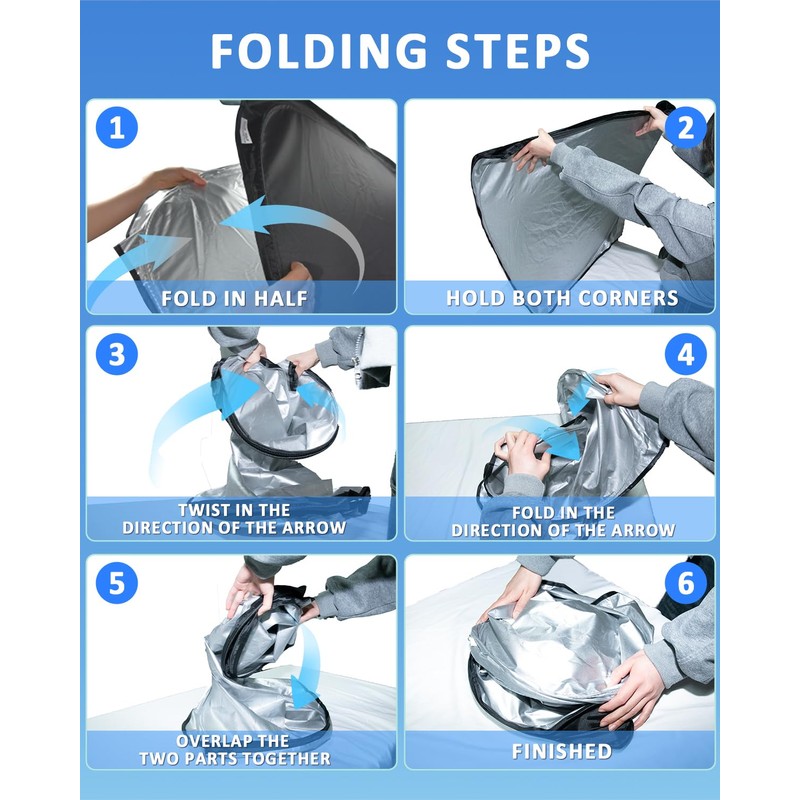 FOLDING STEPS

1
FOLD IN HALF

2
HOLD BOTH CORNERS

3
TWIST IN THE DIRECTION OF THE ARROW

4
FOLD IN THE DIRECTION OF THE ARROW

5
OVERLAP THE TWO PARTS TOGETHER

6
FINISHED