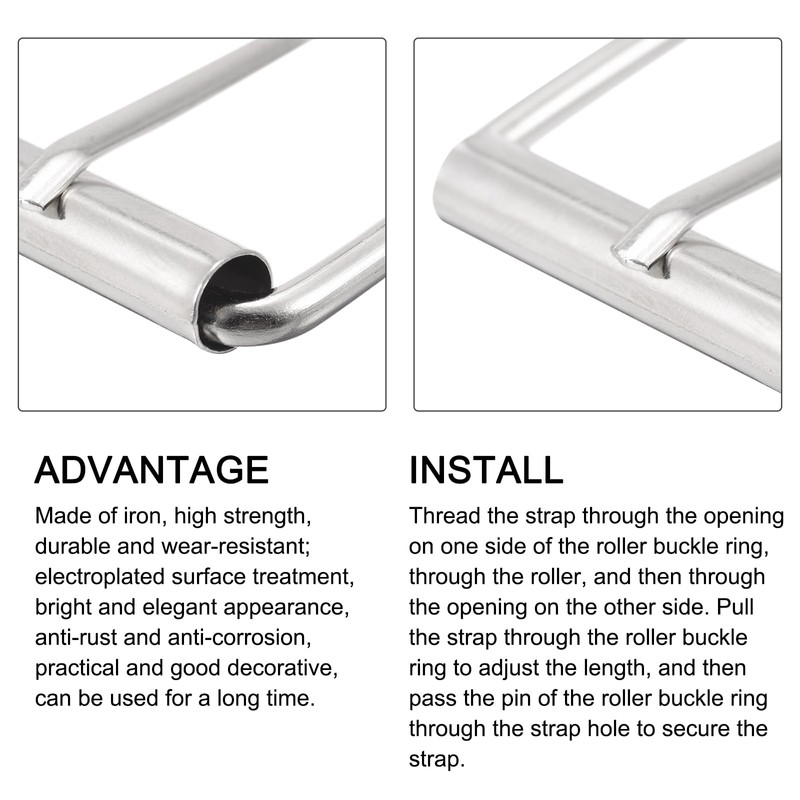 ADVANTAGE

Made of iron, high strength, durable and wear-resistant; electroplated surface treatment, bright and elegant appearance, anti-rust and anti-corrosion, practical and good decorative, can be used for a long time.

INSTALL

Thread the strap through the opening on one side of the roller buckle ring, through the roller, and then through the opening on the other side. Pull the strap through the roller buckle ring to adjust the length, and then pass the pin of the roller buckle ring through the strap hole to secure the strap.