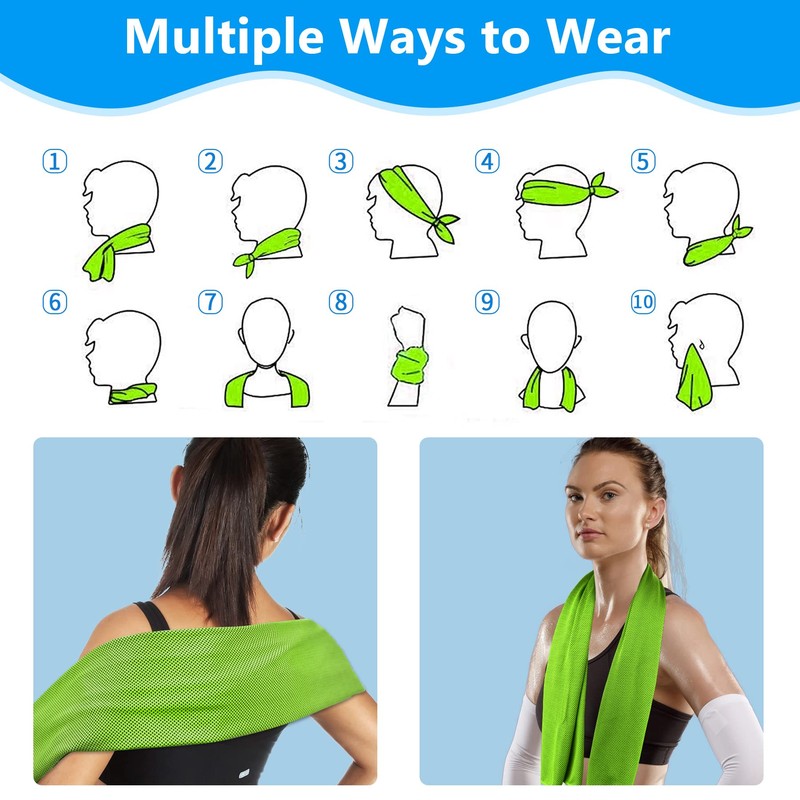 Multiple Ways to Wear

①
②
③
④
⑤
⑥
⑦
⑧
⑨
⑩