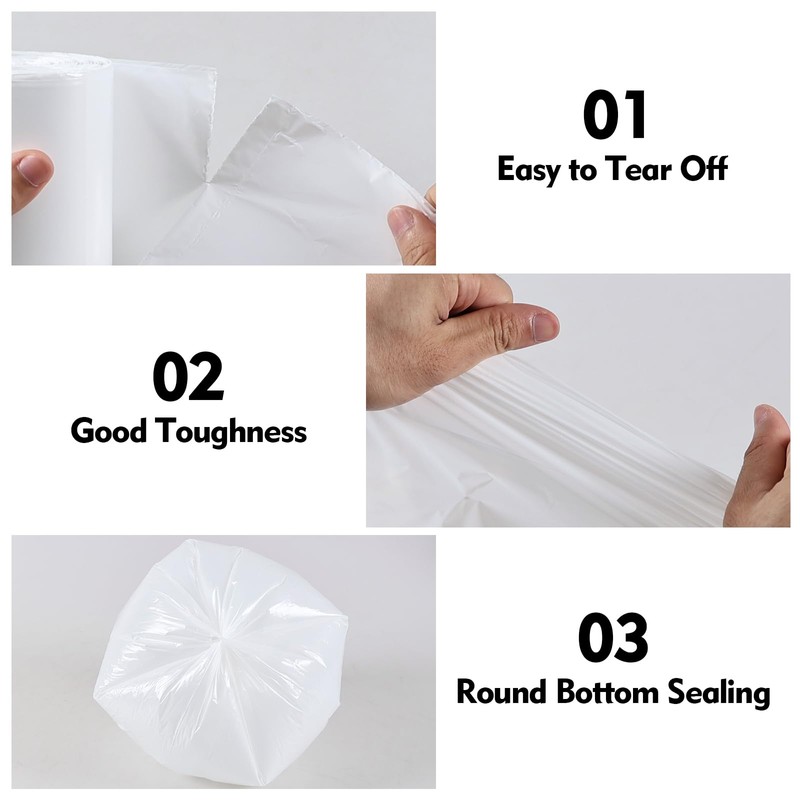 01
Easy to Tear Off

02
Good Toughness

03
Round Bottom Sealing